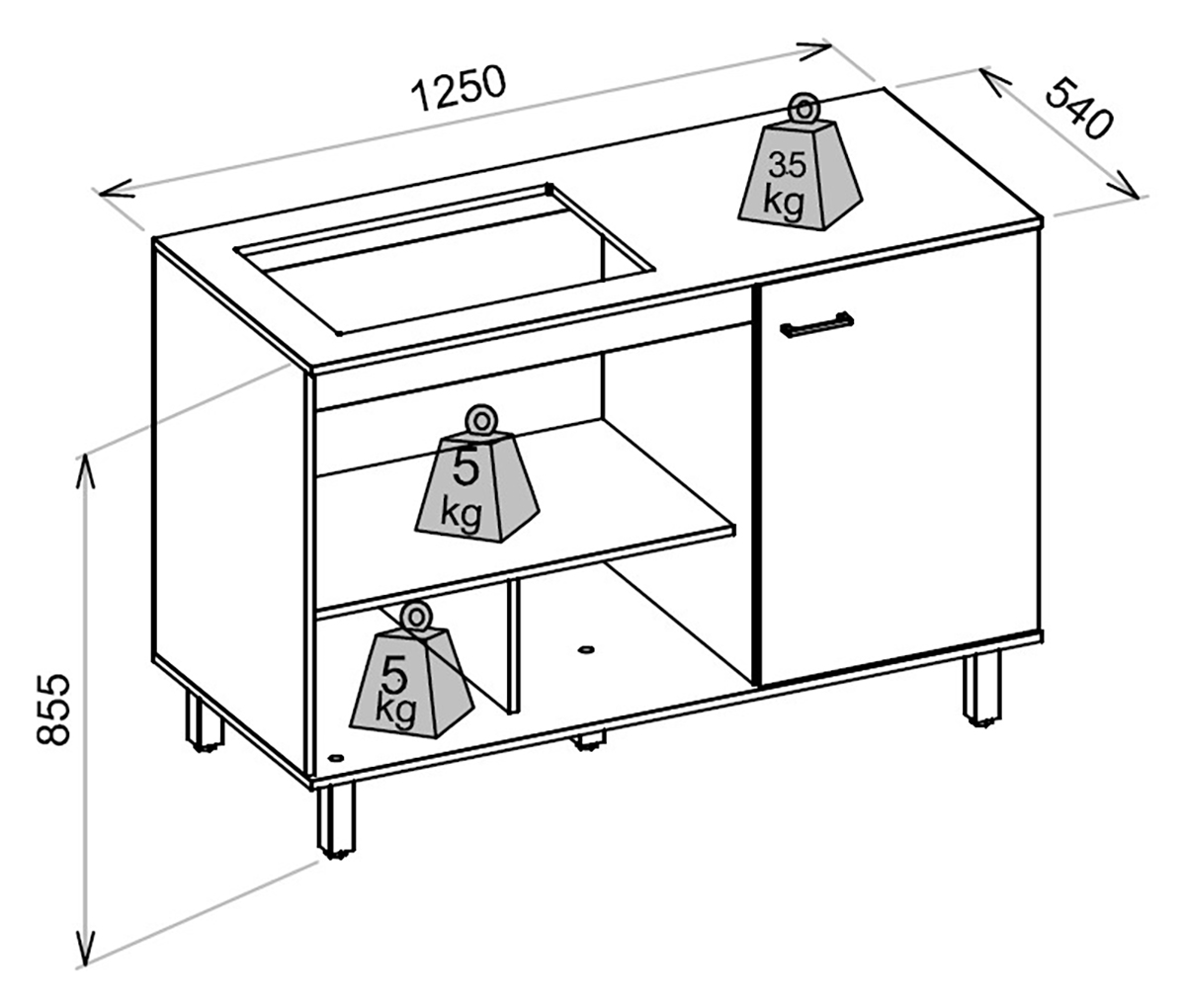 1250

540

35 kg

5 kg

5 kg

855