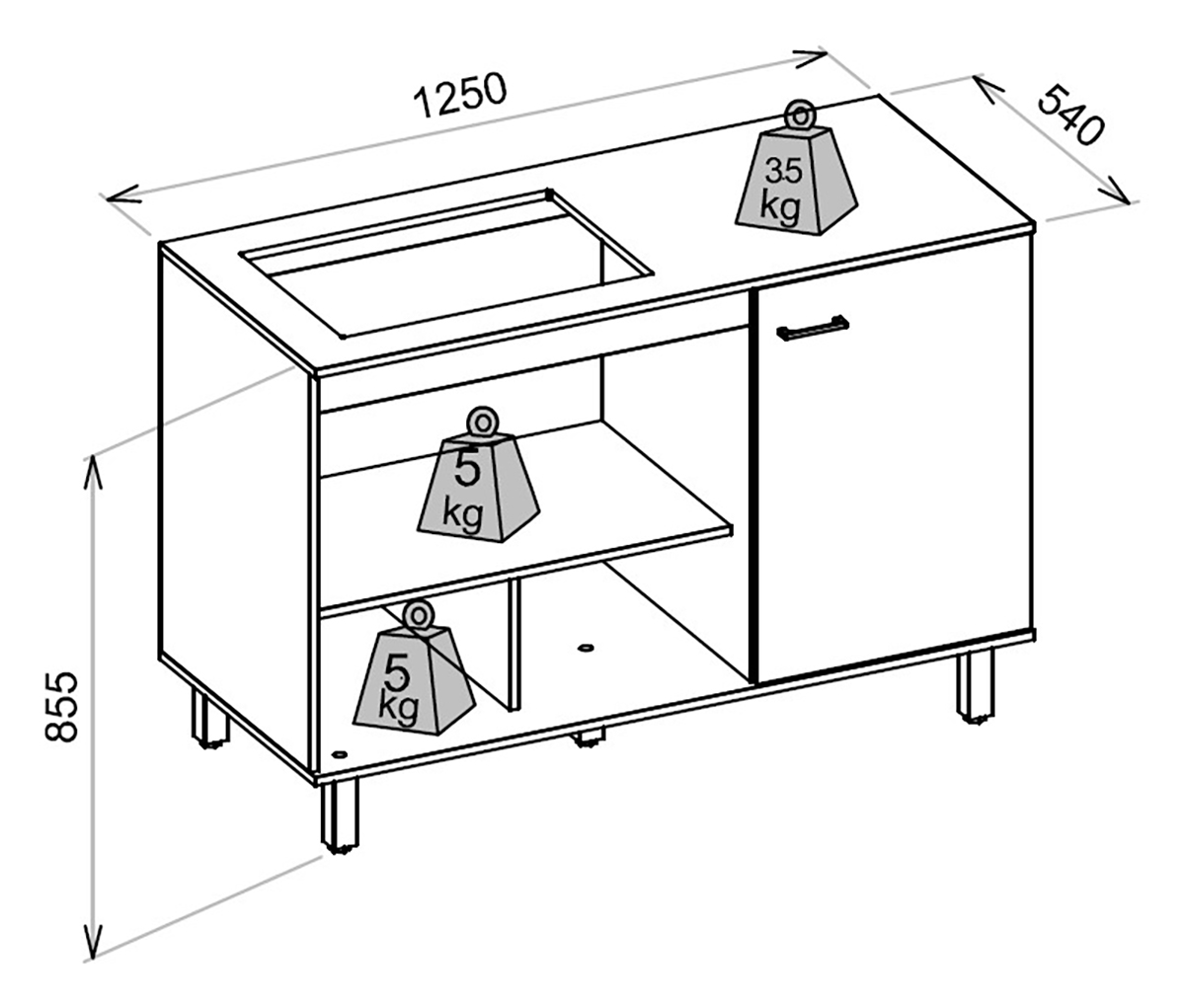 1250

540

35
kg

5
kg

5
kg

855