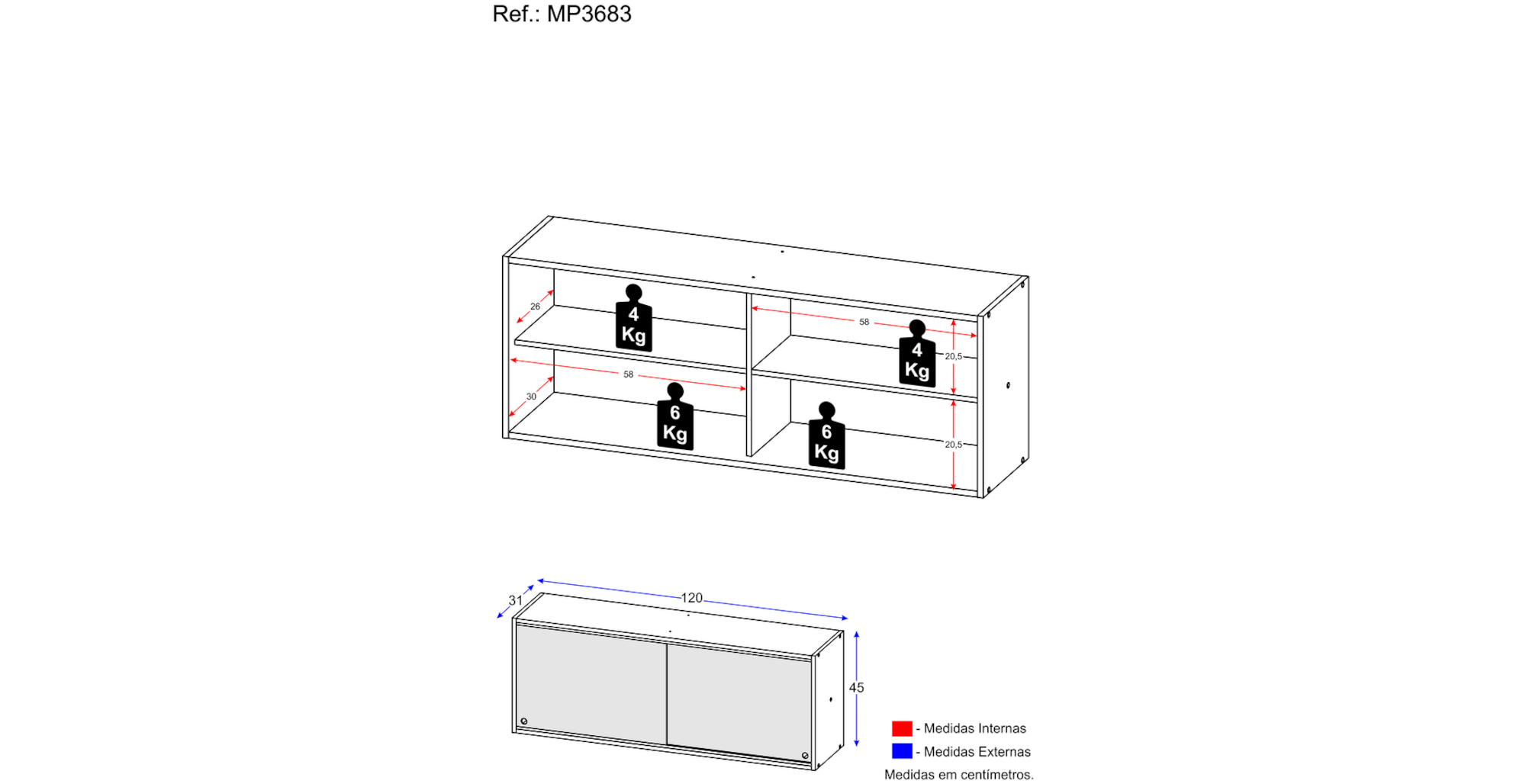 Ref.: MP3683

26

4 Kg

58

4 Kg

20,5

58

30

6 Kg

6 Kg

20,5

31

120

45

- Medidas Internas

- Medidas Externas

Medidas em centímetros.