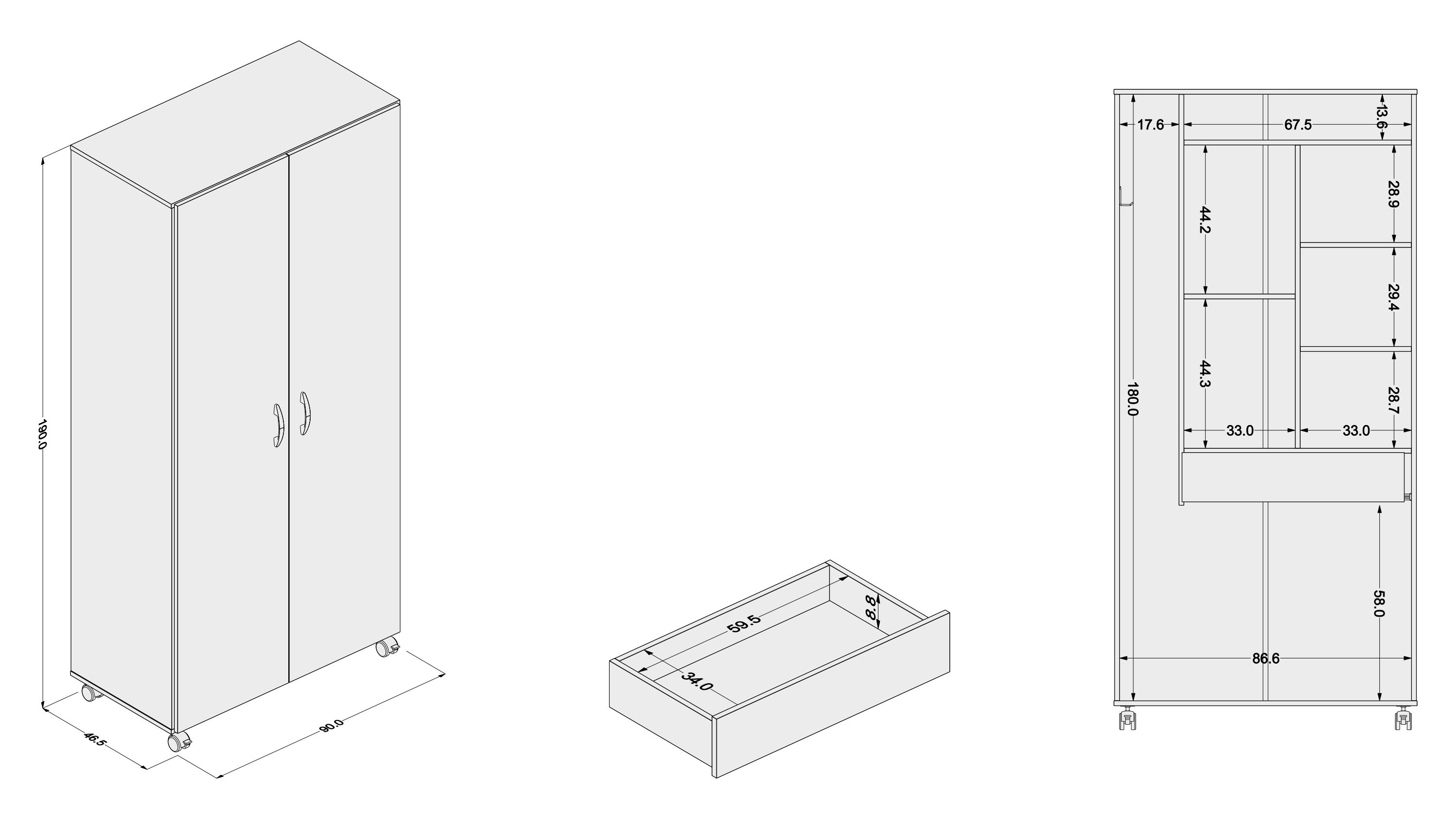 190.0

46.5

90.0

59.5

8.8

34.0

17.6

67.5

13.6

44.2

28.9

29.4

44.3

28.7

180.0

33.0

33.0

58.0

86.6