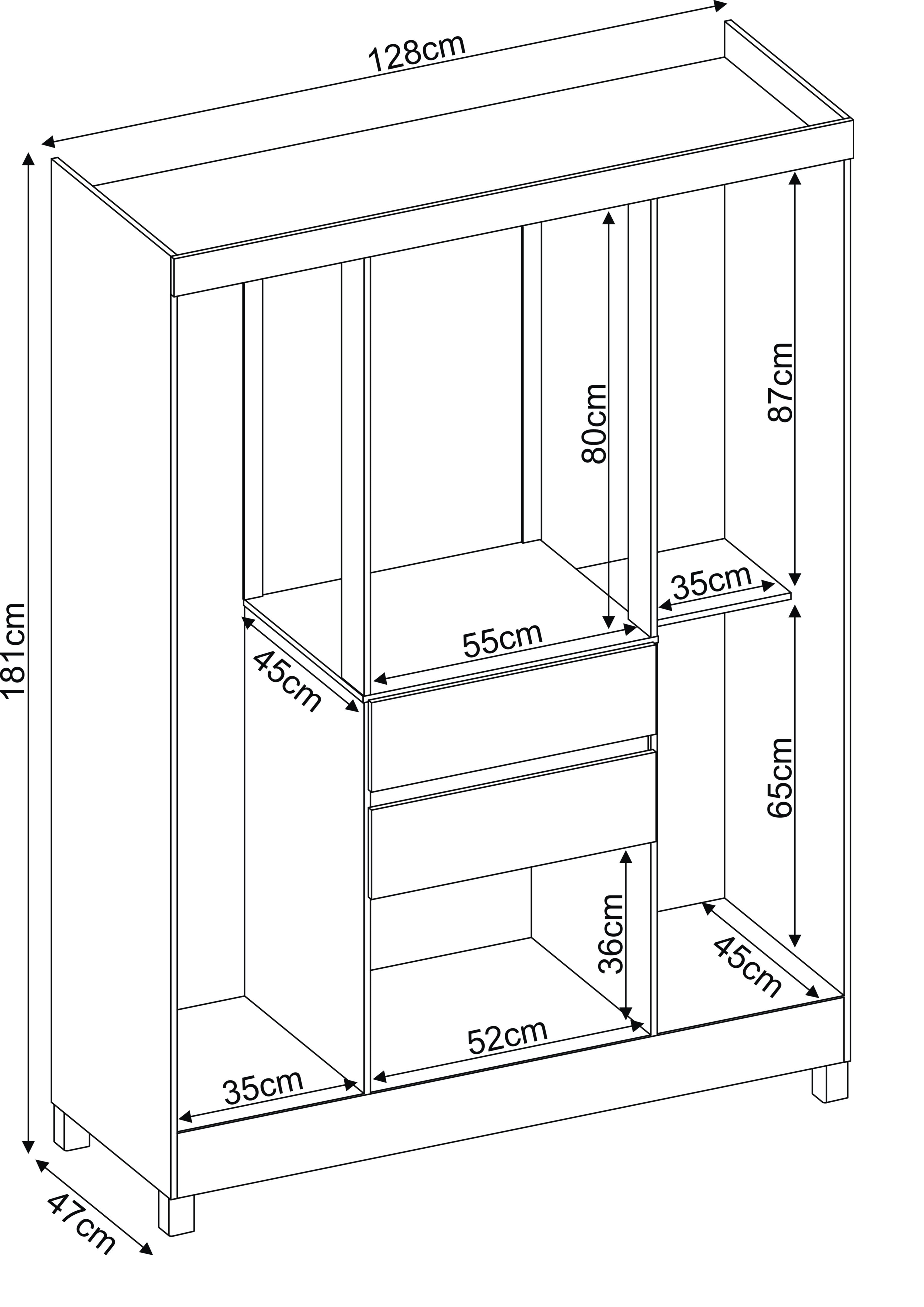 128cm
181cm
80cm
87cm
35cm
55cm
45cm
65cm
36cm
45cm
52cm
35cm
47cm