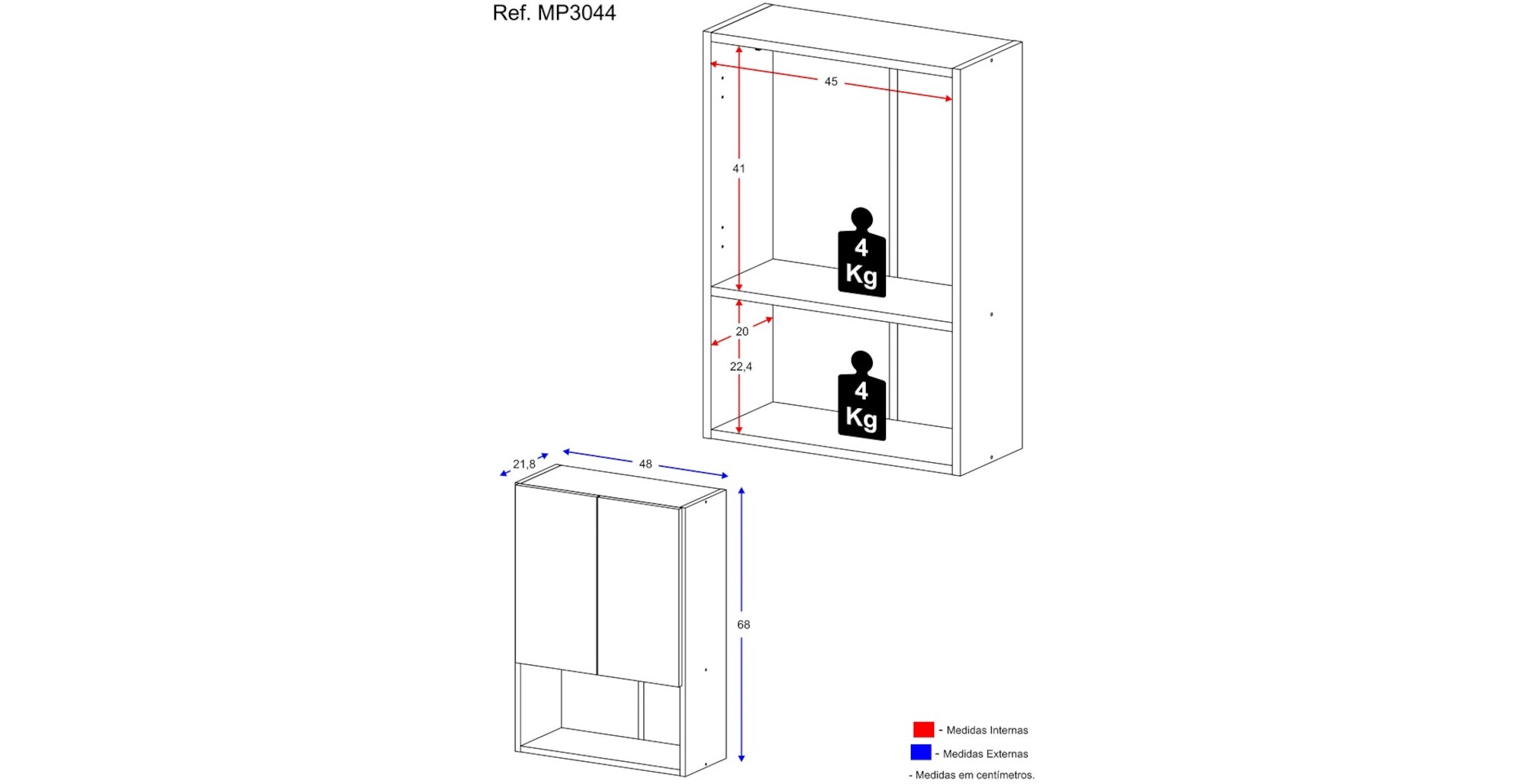 Ref. MP3044

45

41

4
Kg

20

22,4

4
Kg

21,8

48

68

- Medidas Internas

- Medidas Externas

- Medidas em centímetros.