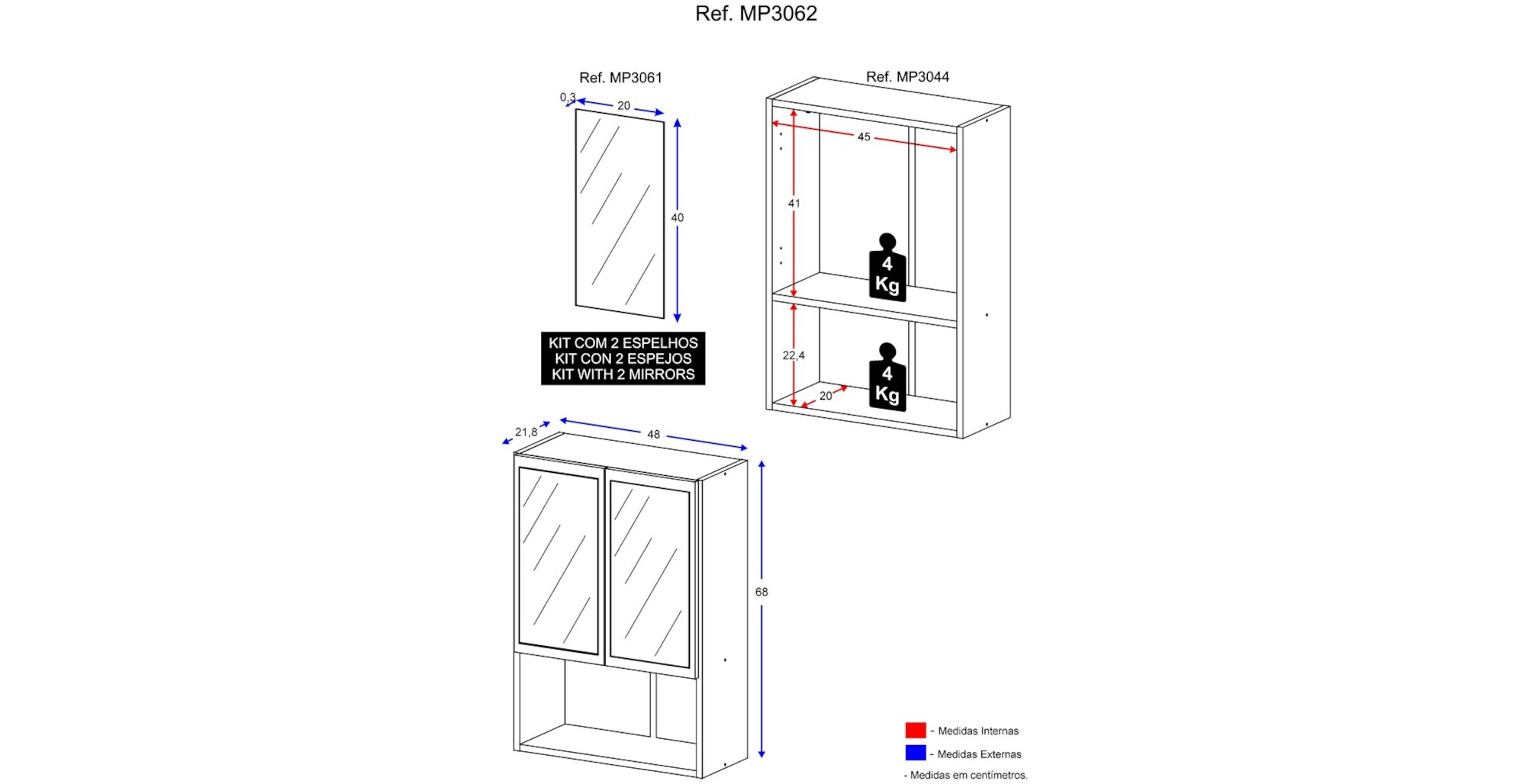 Ref. MP3062

Ref. MP3061

0,3

20

40

KIT COM 2 ESPELHOS
KIT CON 2 ESPEJOS
KIT WITH 2 MIRRORS

Ref. MP3044

45

41

4 Kg

22,4

20

4 Kg

21,8

48

68

- Medidas Internas

- Medidas Externas

- Medidas em centímetros.