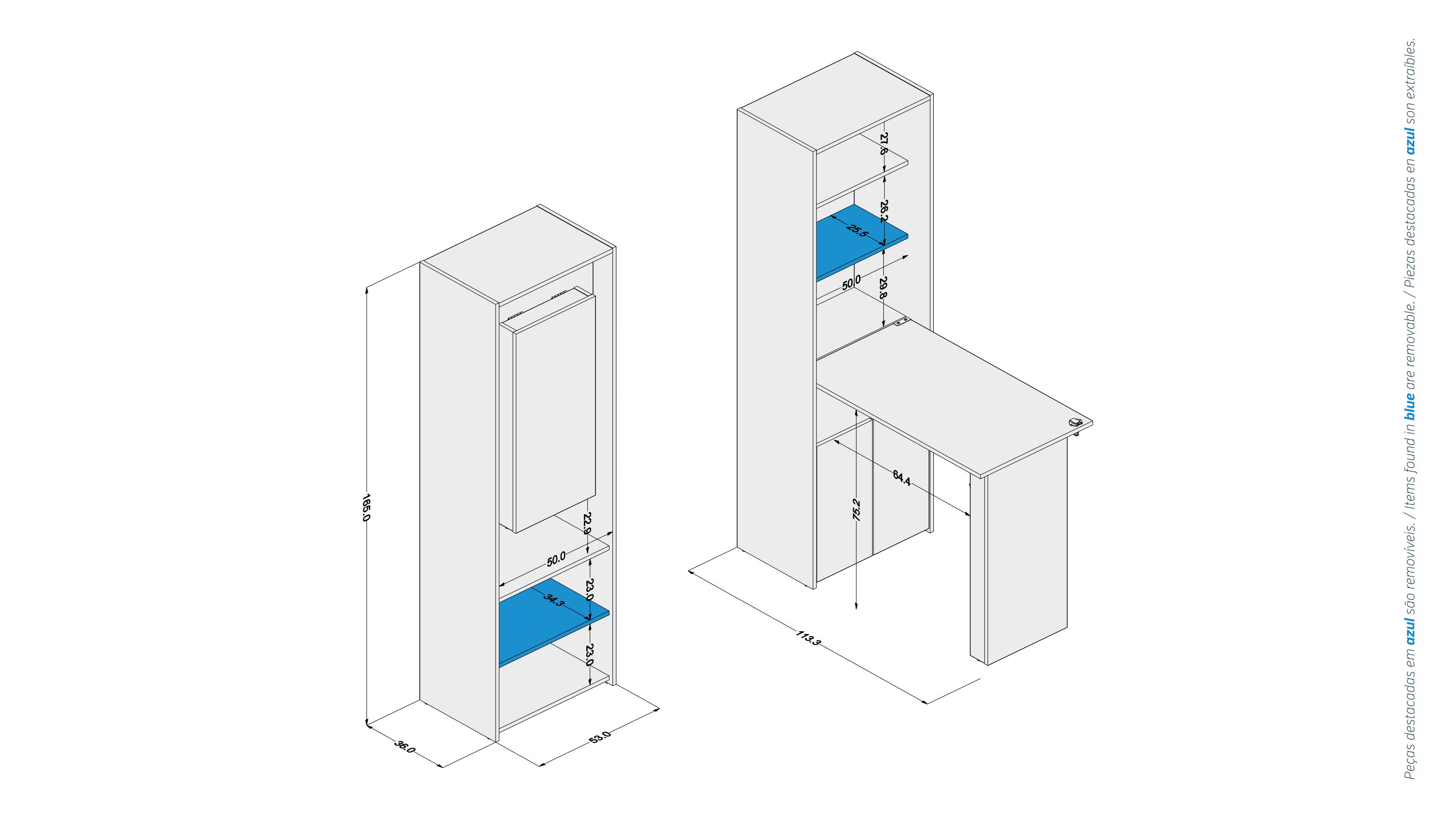 165.0

22.9

50.0

23.0

34.3

23.0

36.0

53.0

27.6

26.2

25.5

50.0

29.8

64.4

75.2

113.3

Peças destacadas em azul são removíveis. / Items found in blue are removable. / Piezas destacadas en azul son extraíbles.