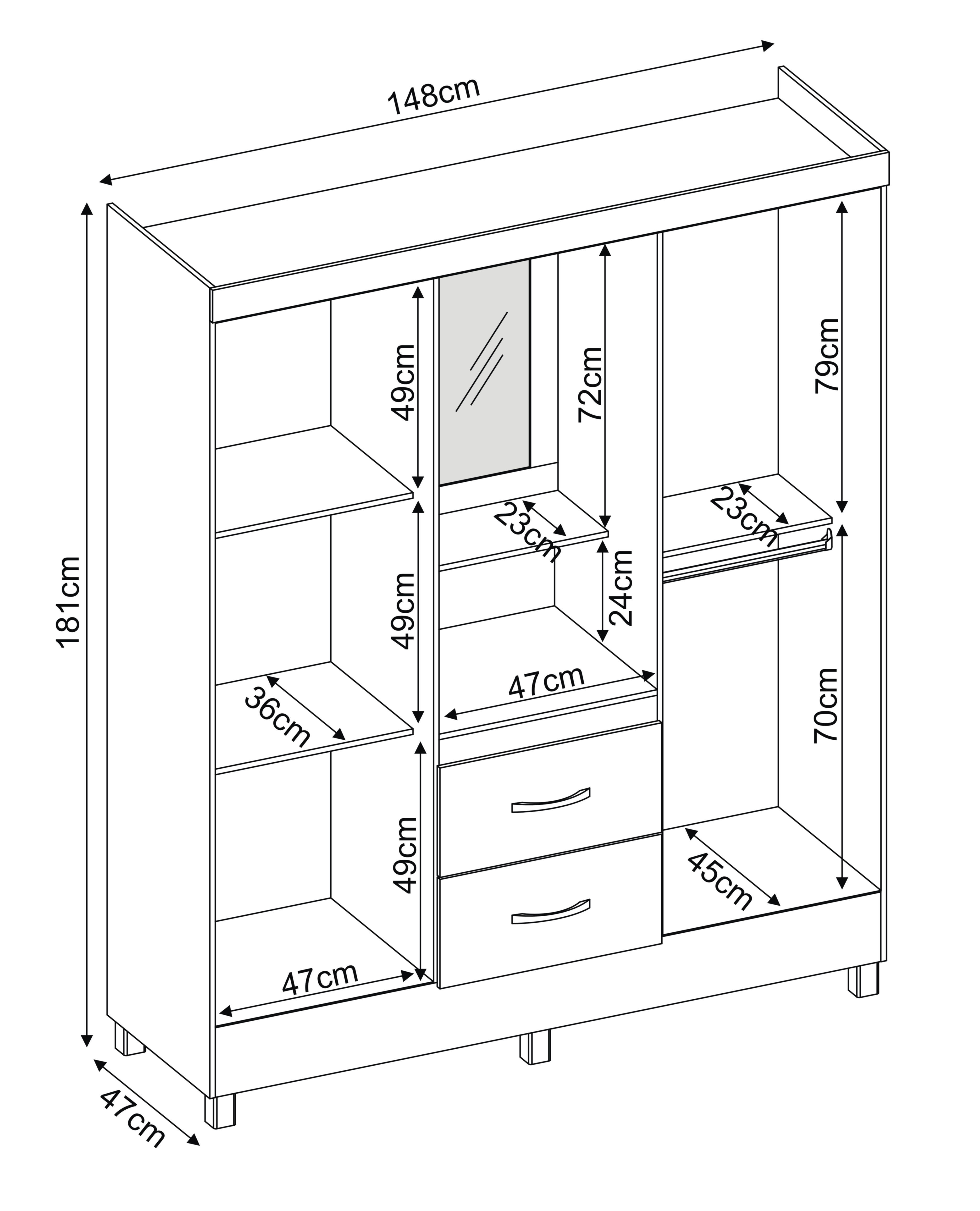 148cm

181cm

49cm

72cm

79cm

23cm

23cm

49cm

24cm

36cm

47cm

70cm

49cm

45cm

47cm

47cm