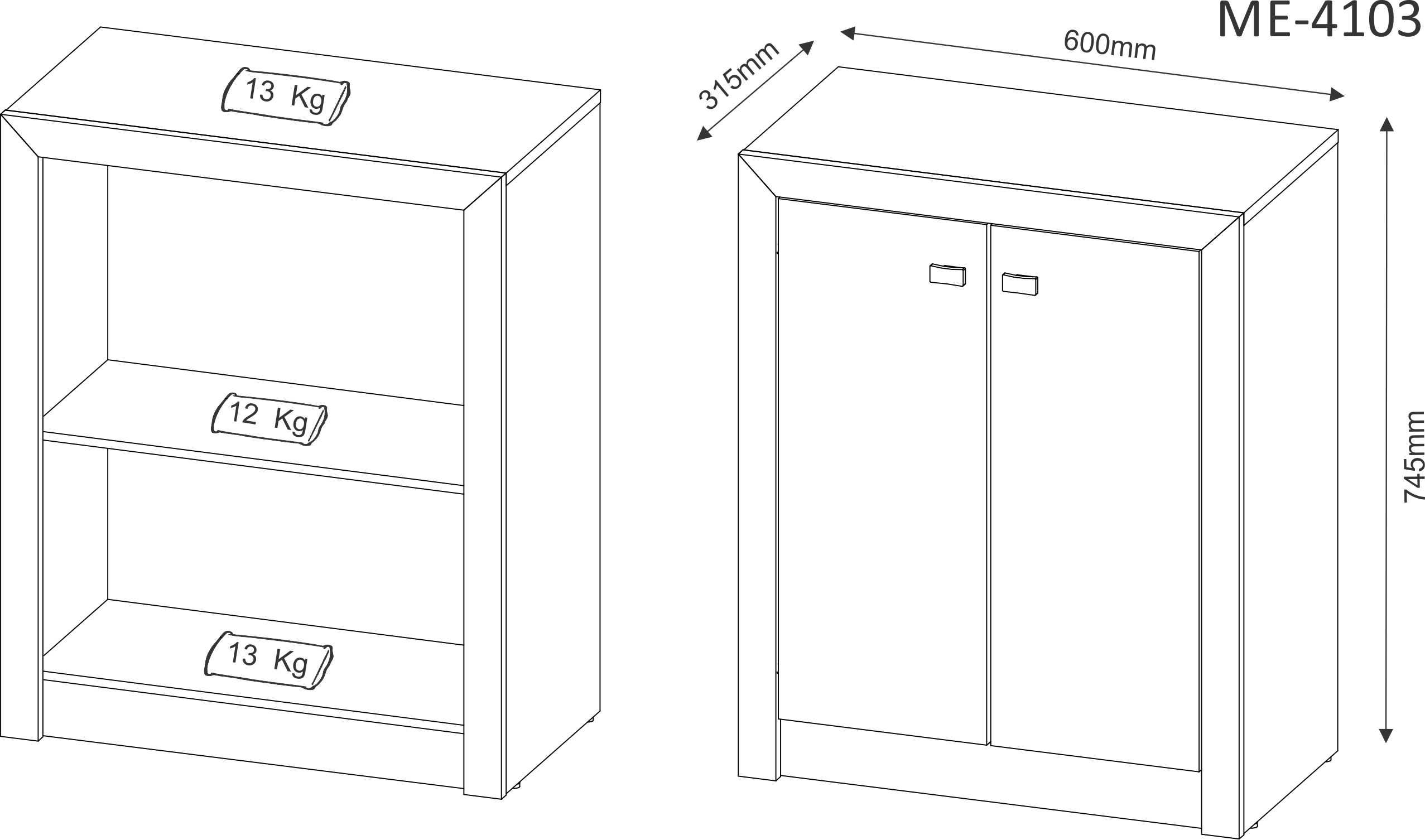 ME-4103

13 Kg

12 Kg

13 Kg

315mm

600mm

745mm