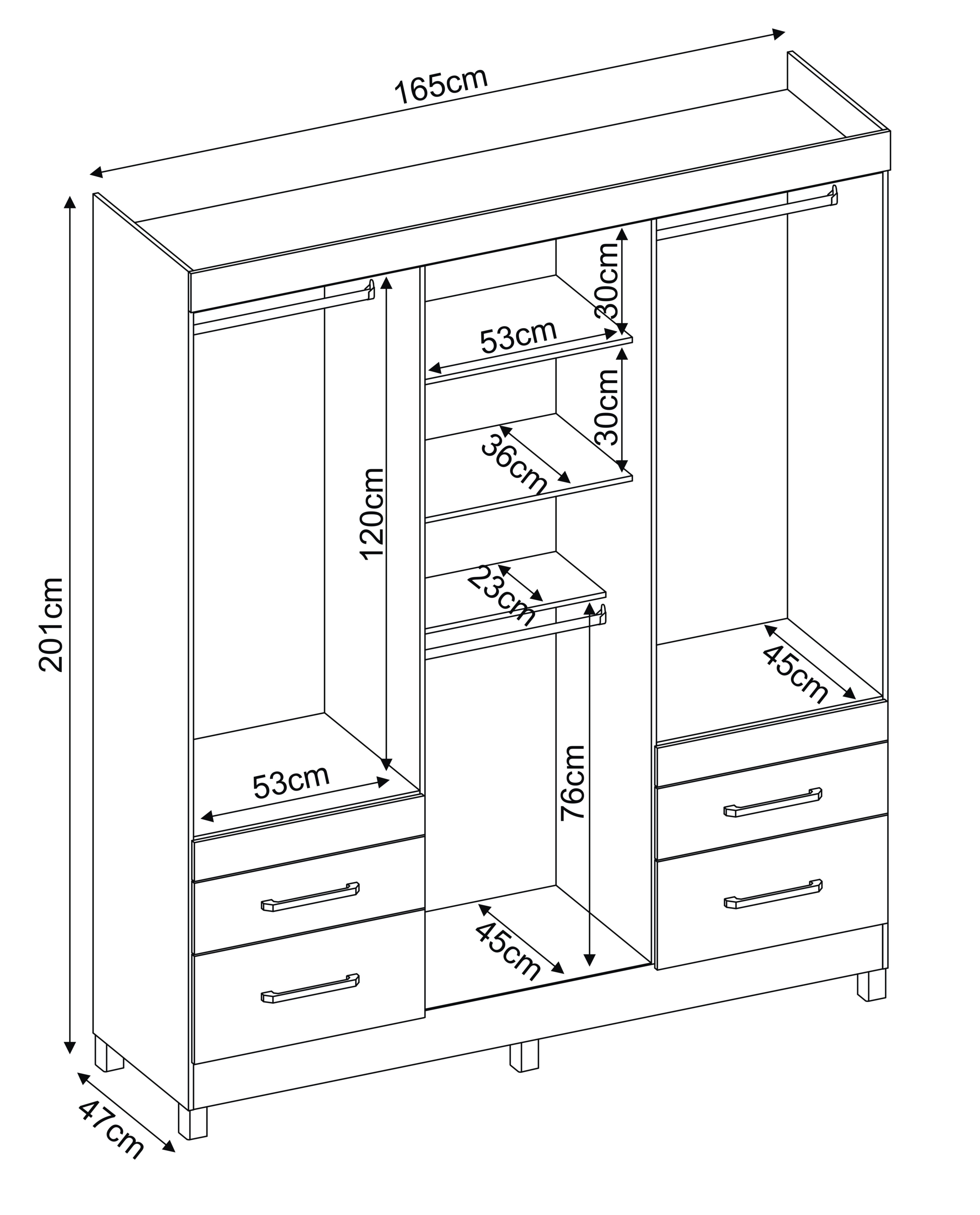 165cm
201cm
30cm
53cm
30cm
36cm
120cm
23cm
45cm
53cm
76cm
45cm
47cm