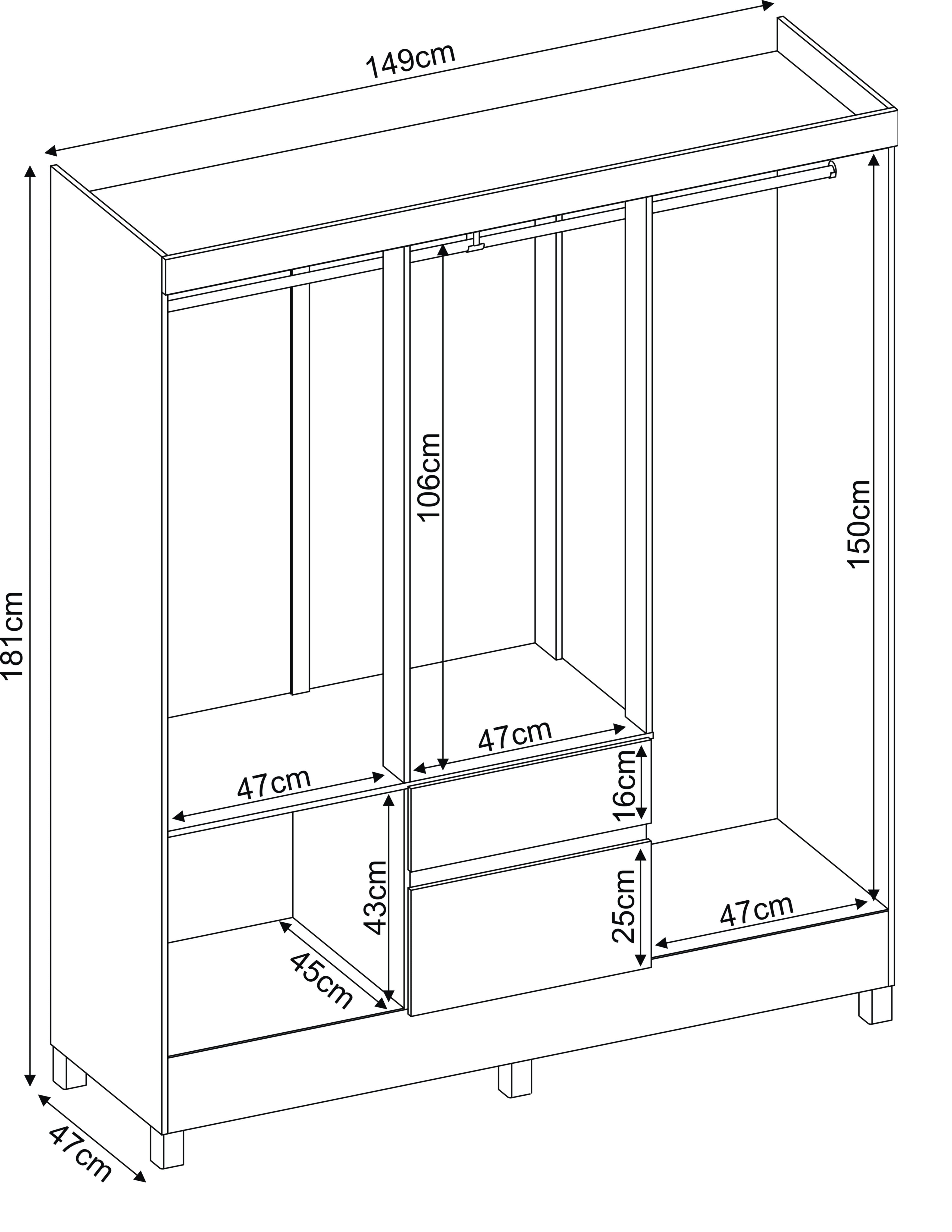 149cm

181cm

106cm

150cm

47cm

47cm

16cm

43cm

25cm

47cm

45cm

47cm