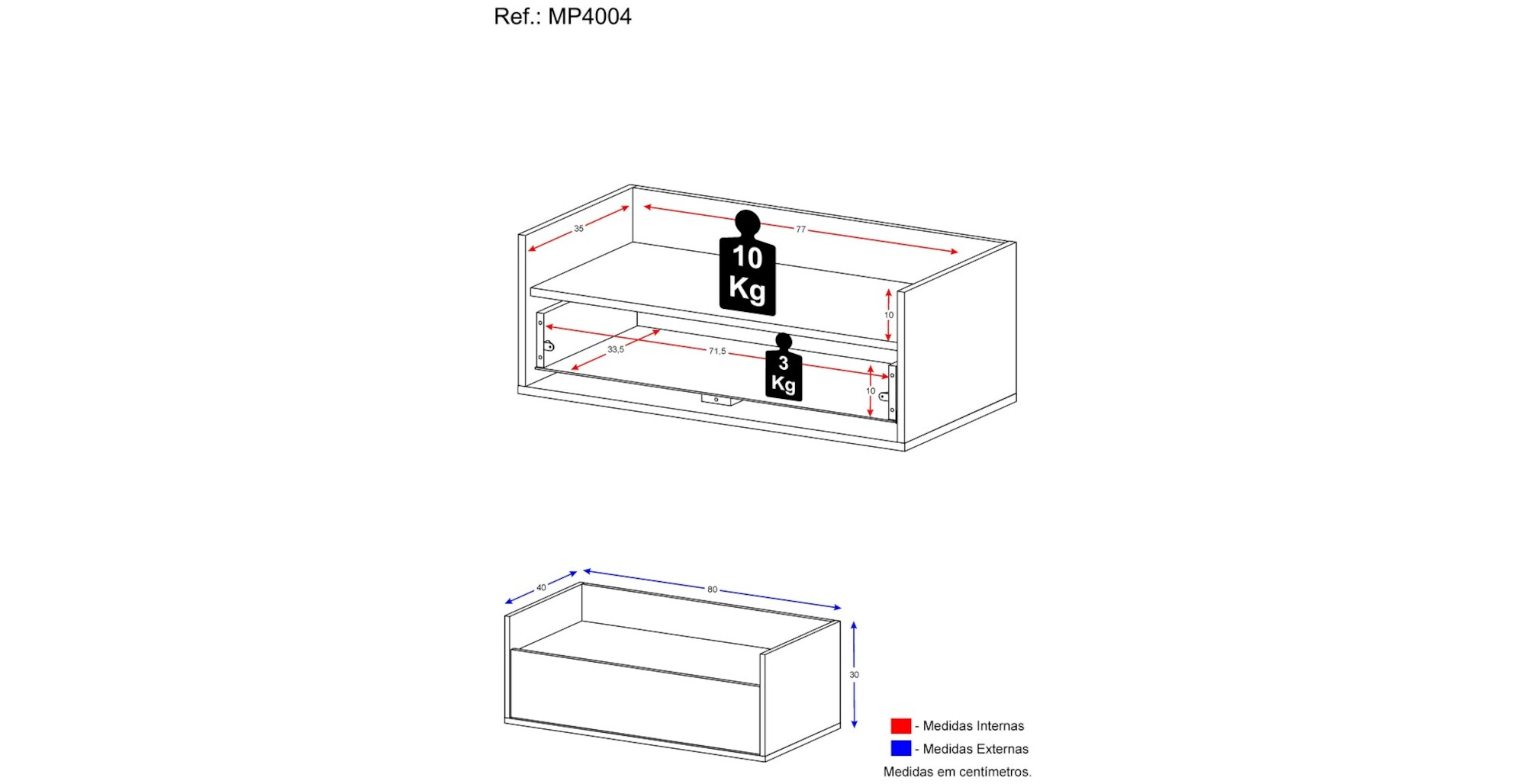 Ref.: MP4004

35
77
10
Kg
10
33,5
71,5
3
Kg
10

40
80
30

- Medidas Internas
- Medidas Externas
Medidas em centímetros.