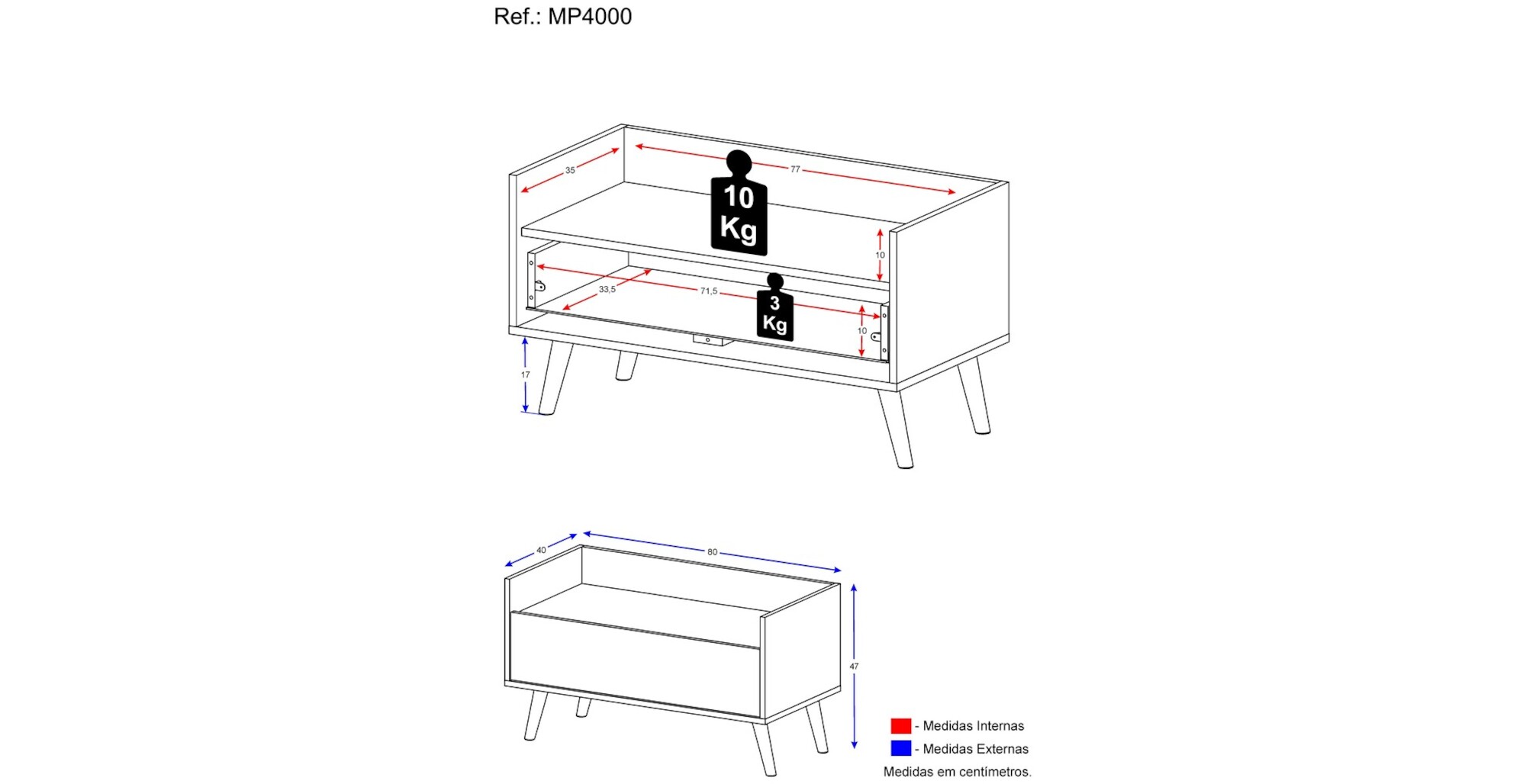 Ref.: MP4000

35
77
10
Kg
10
33,5
71,5
3
Kg
10
17

40
80
47

- Medidas Internas
- Medidas Externas
Medidas em centímetros.