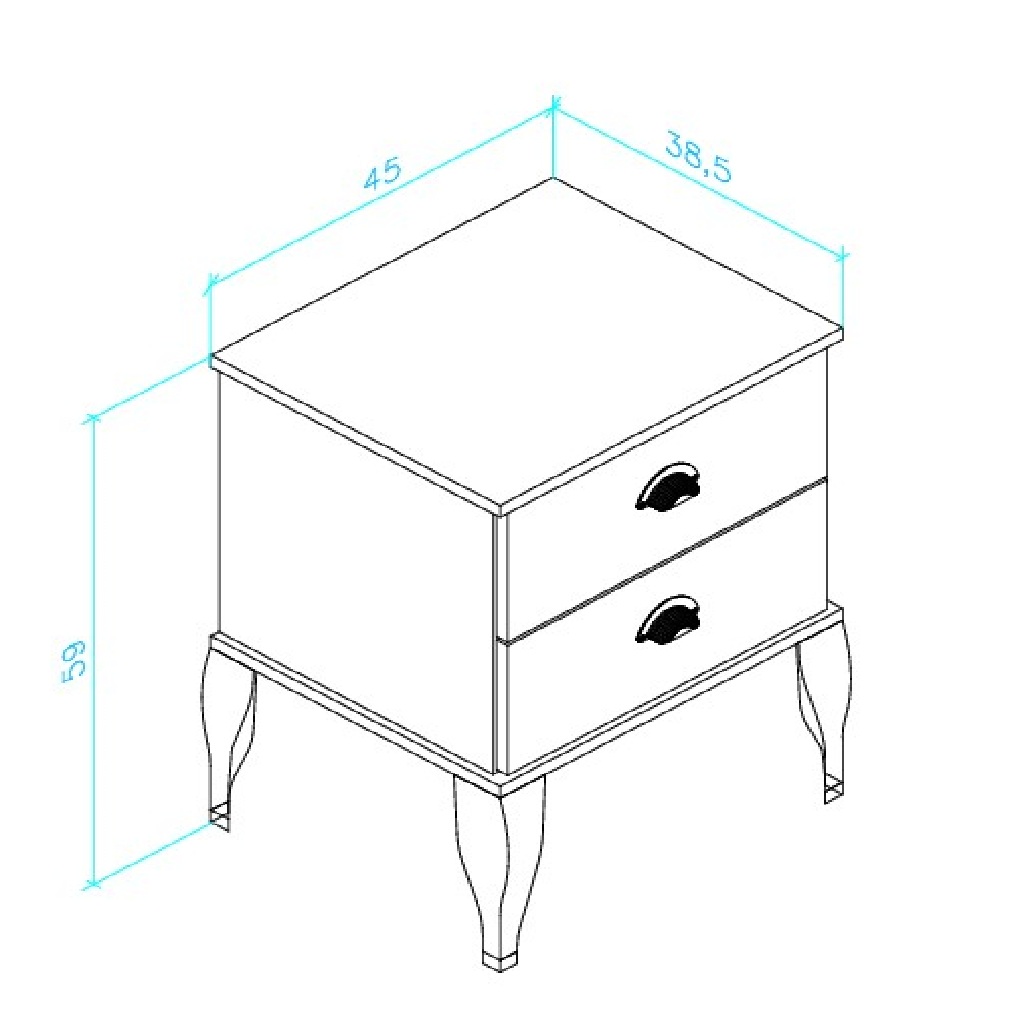 45
38,5
59