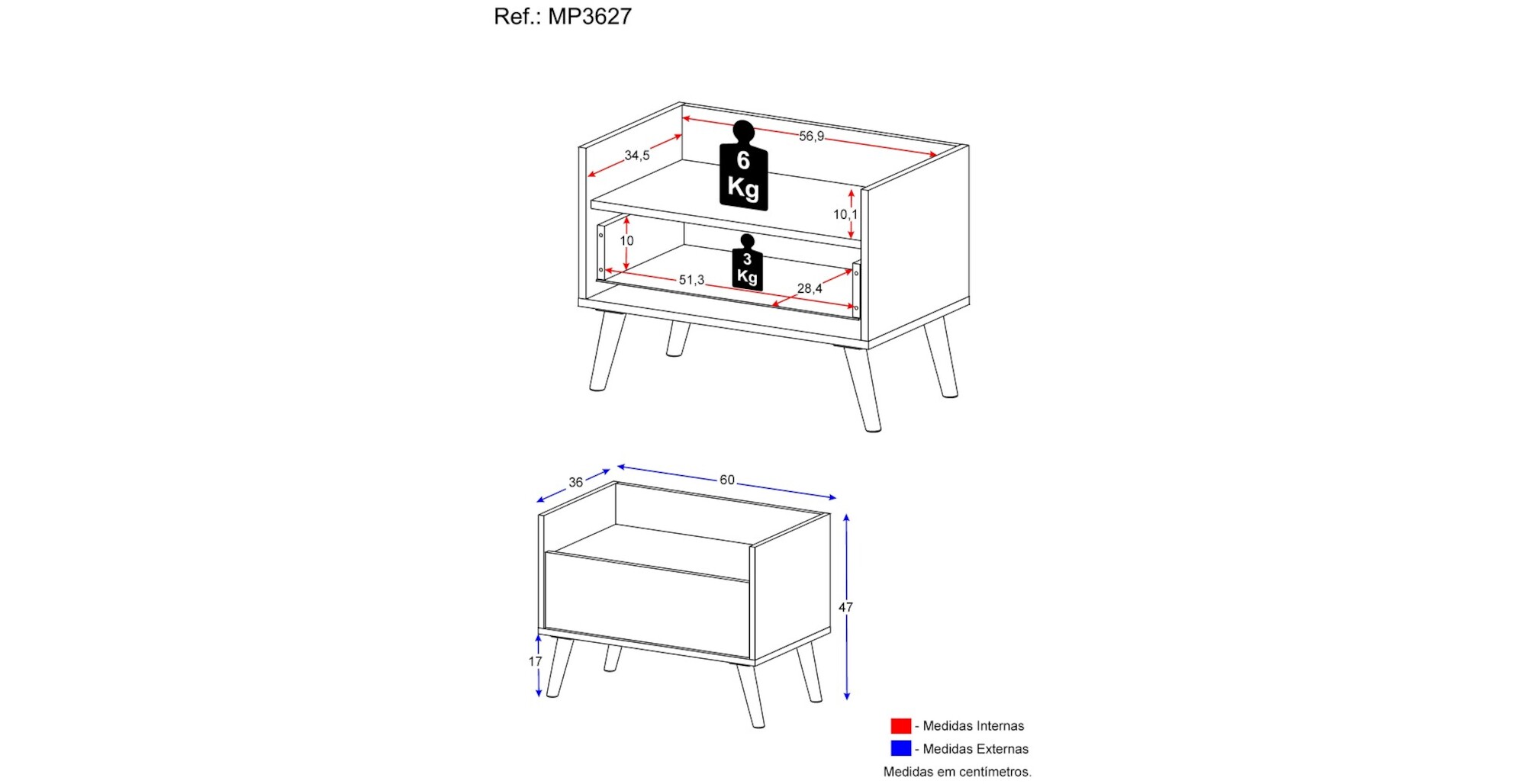 Ref.: MP3627

34,5
56,9
6 Kg
10,1
10
3 Kg
51,3
28,4

36
60
47
17

- Medidas Internas
- Medidas Externas
Medidas em centímetros.