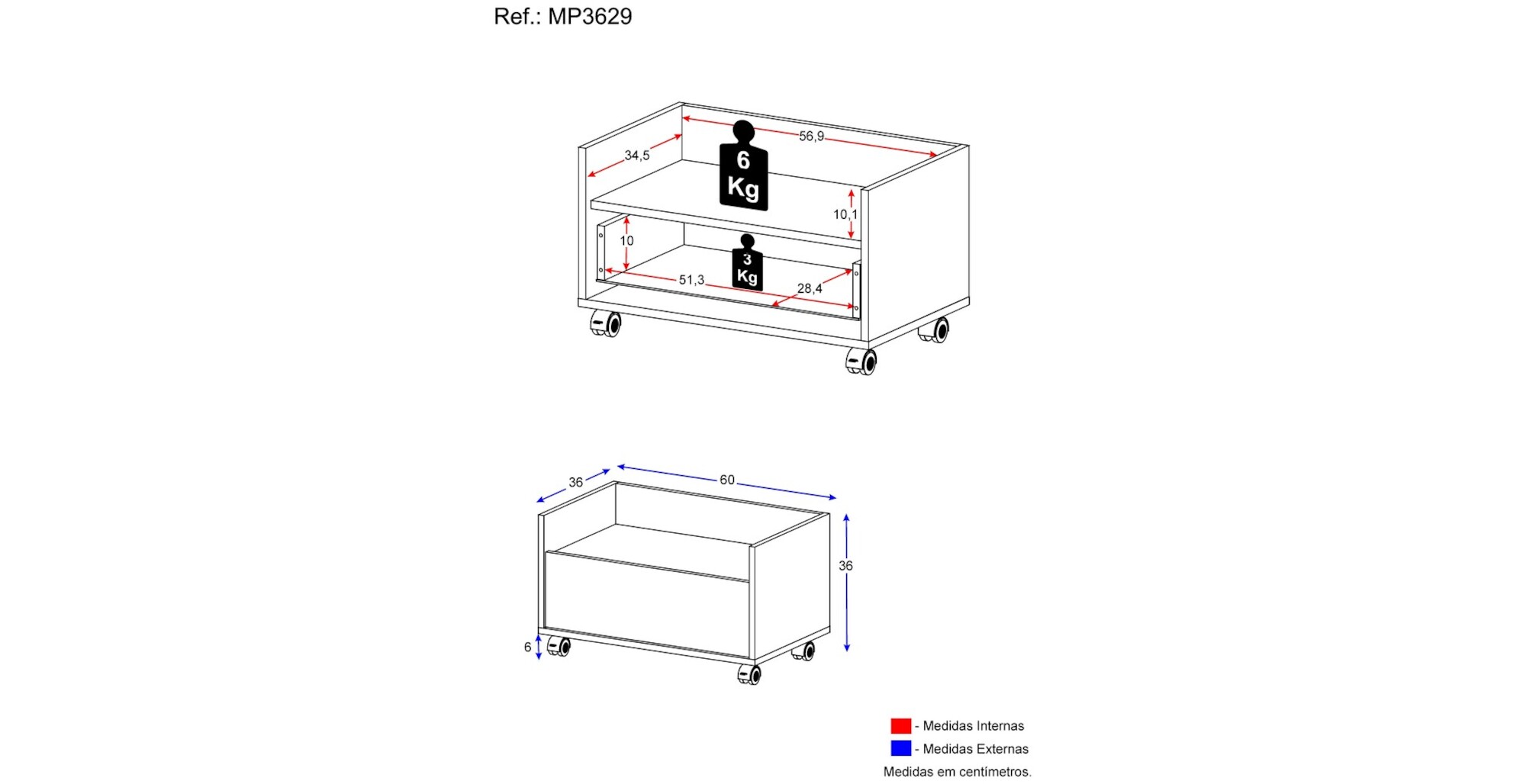 Ref.: MP3629

34,5
56,9
6 Kg
10,1
10
3 Kg
51,3
28,4

36
60
36
6

- Medidas Internas
- Medidas Externas
Medidas em centímetros.