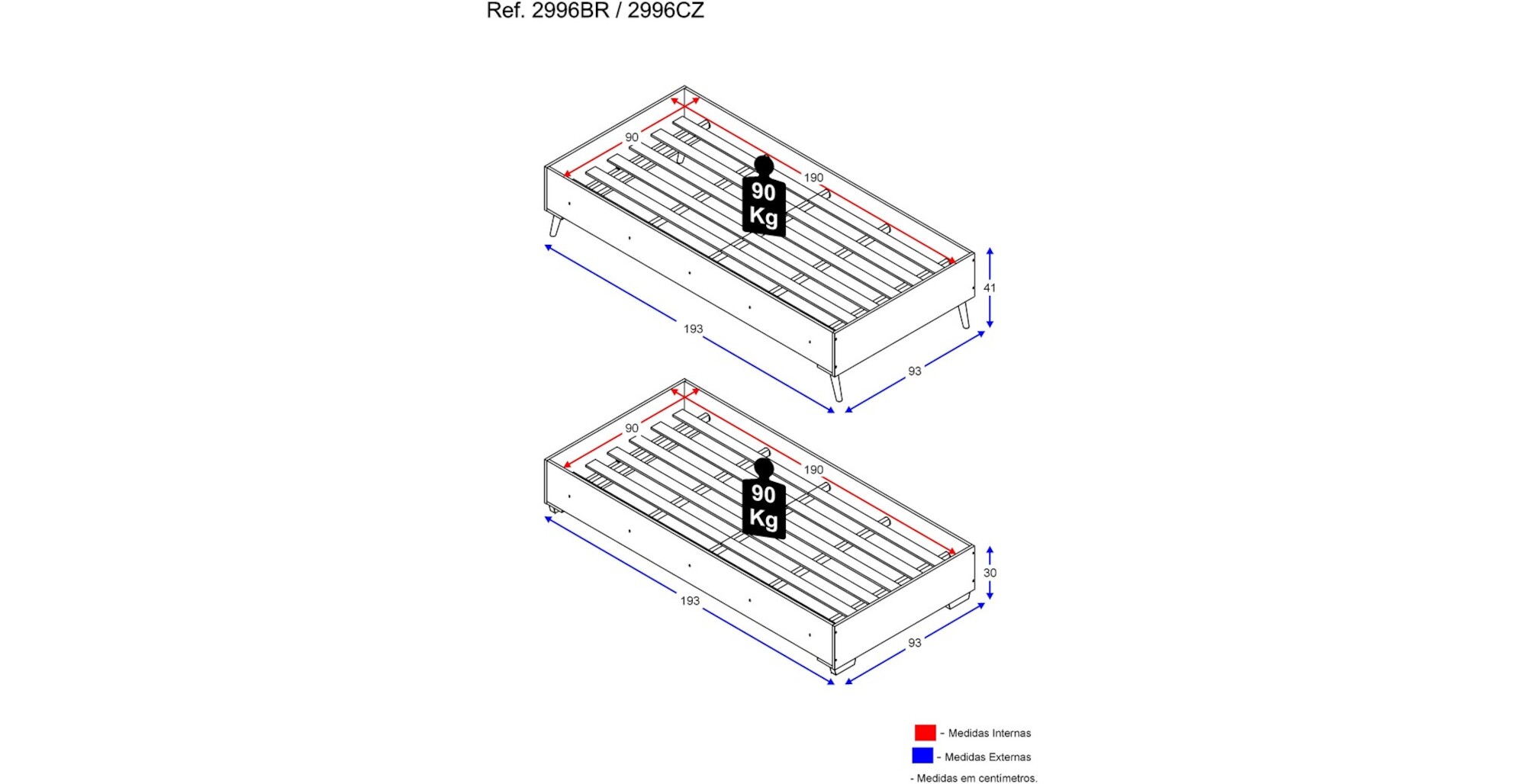 Ref. 2996BR / 2996CZ

90
190
90
Kg
41
193
93

90
190
90
Kg
30
193
93

- Medidas Internas
- Medidas Externas
- Medidas em centímetros.