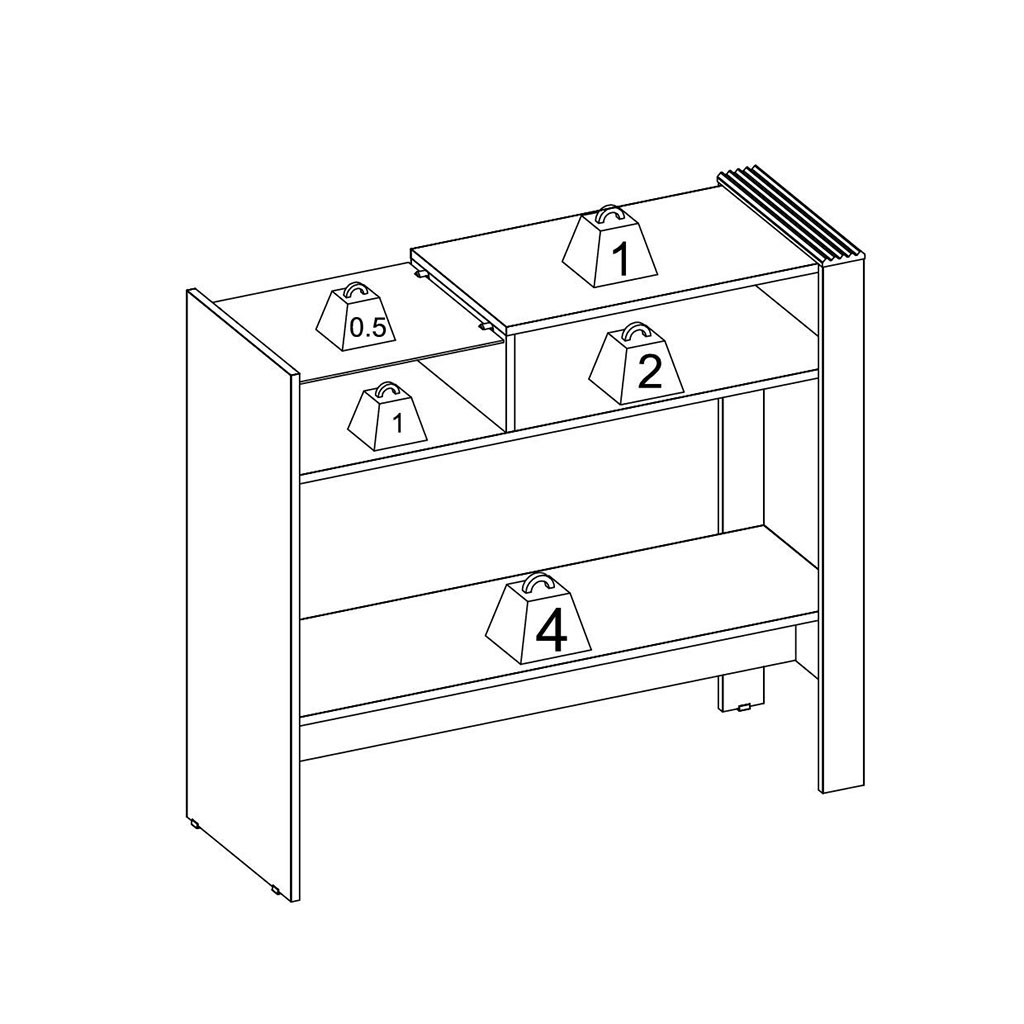 1
0.5
2
1
4