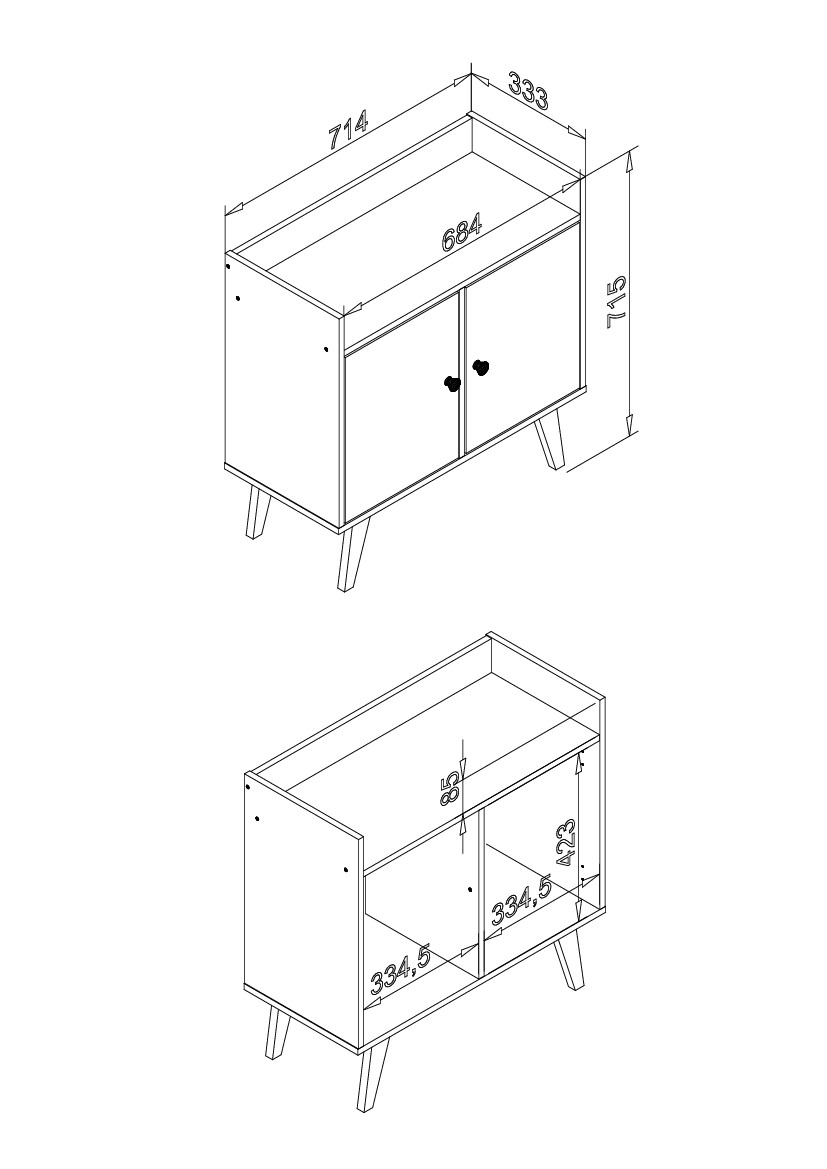 714
333
684
715

85
423
334,5
334,5