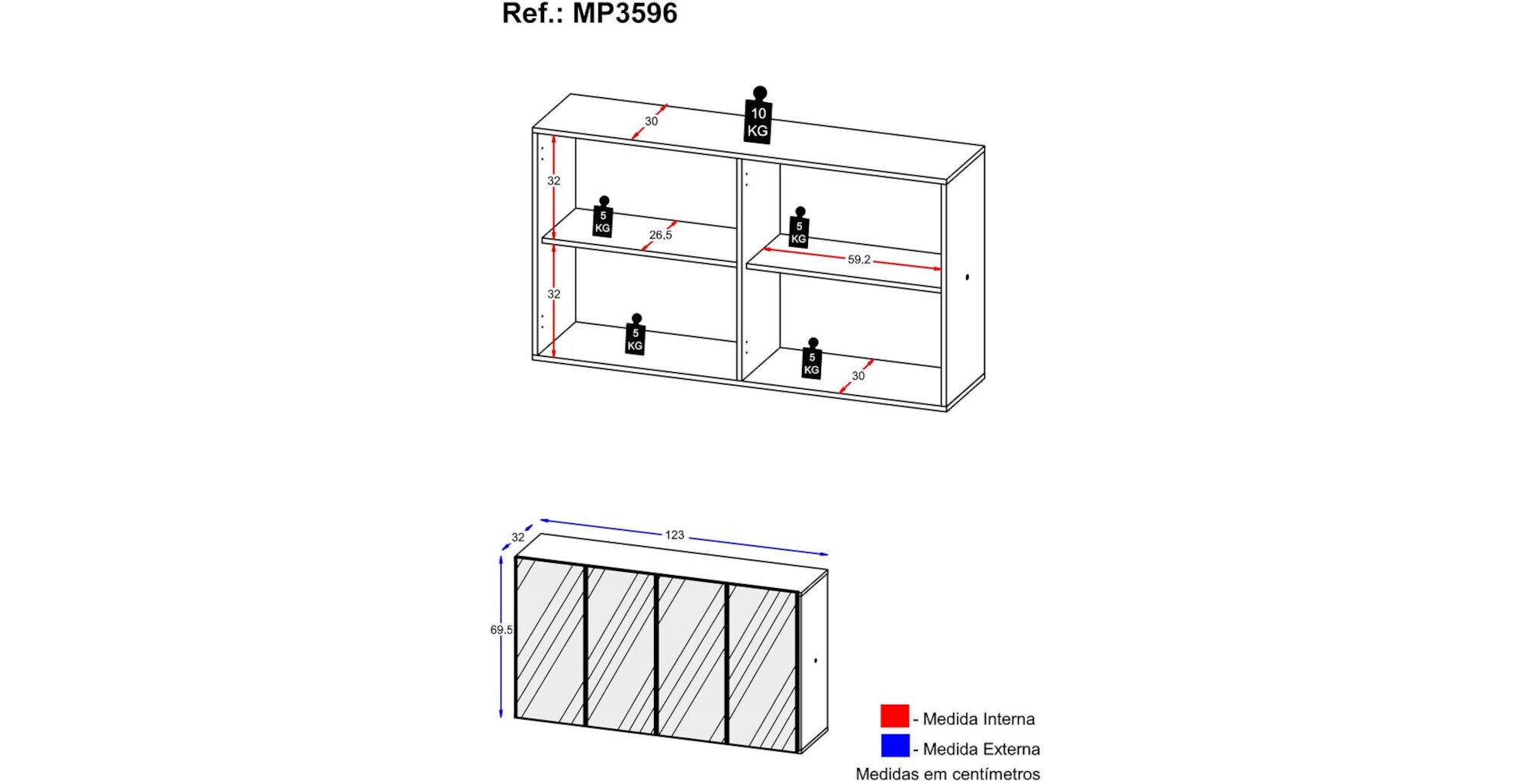 Ref.: MP3596

30

10 KG

32

5 KG

26,5

5 KG

59.2

32

5 KG

5 KG

30

32

123

69,5

- Medida Interna

- Medida Externa

Medidas em centímetros