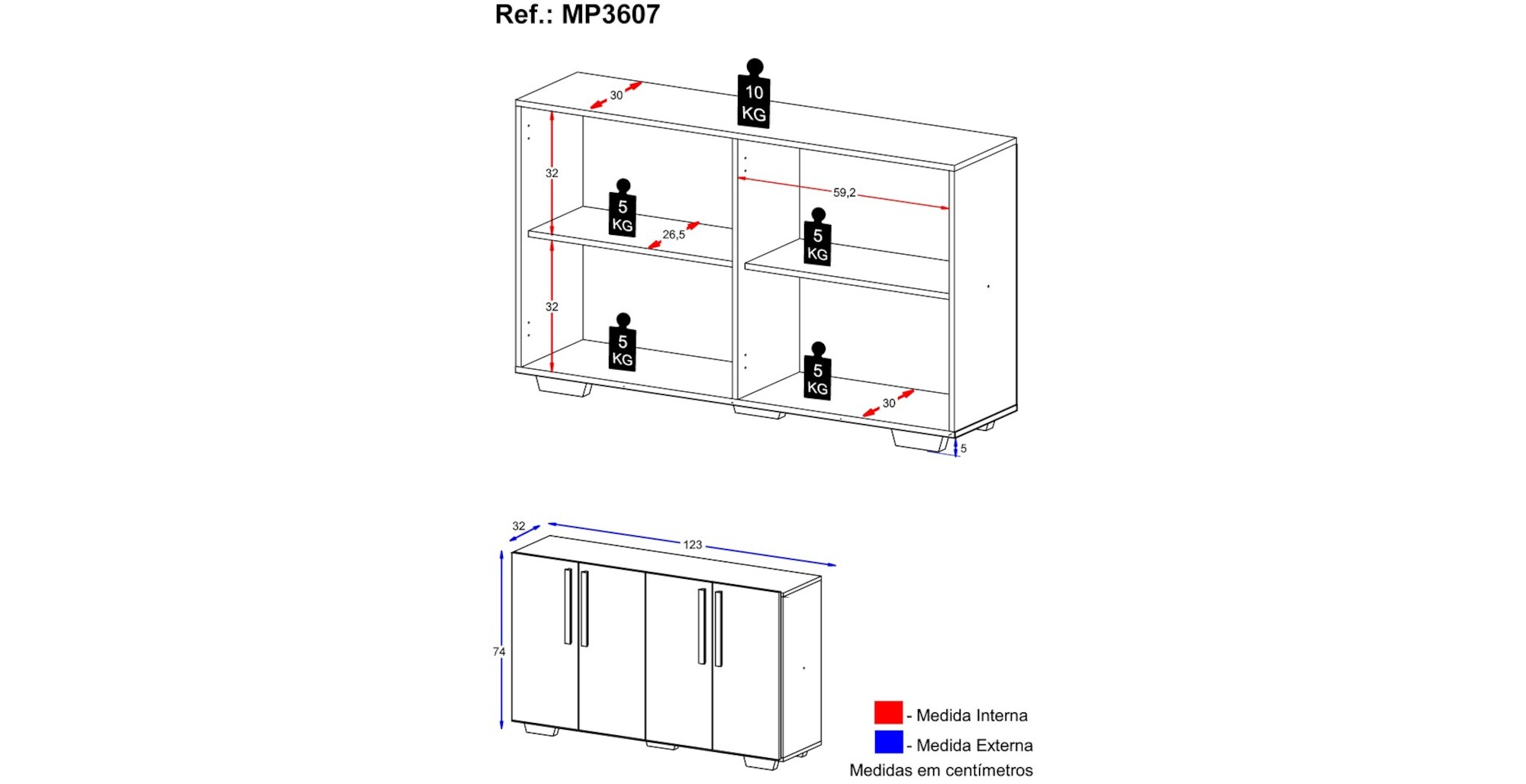 Ref.: MP3607

30
10 KG
32
5 KG
26,5
59,2
5 KG
32
5 KG
5 KG
30
5

32
123
74

- Medida Interna
- Medida Externa
Medidas em centímetros