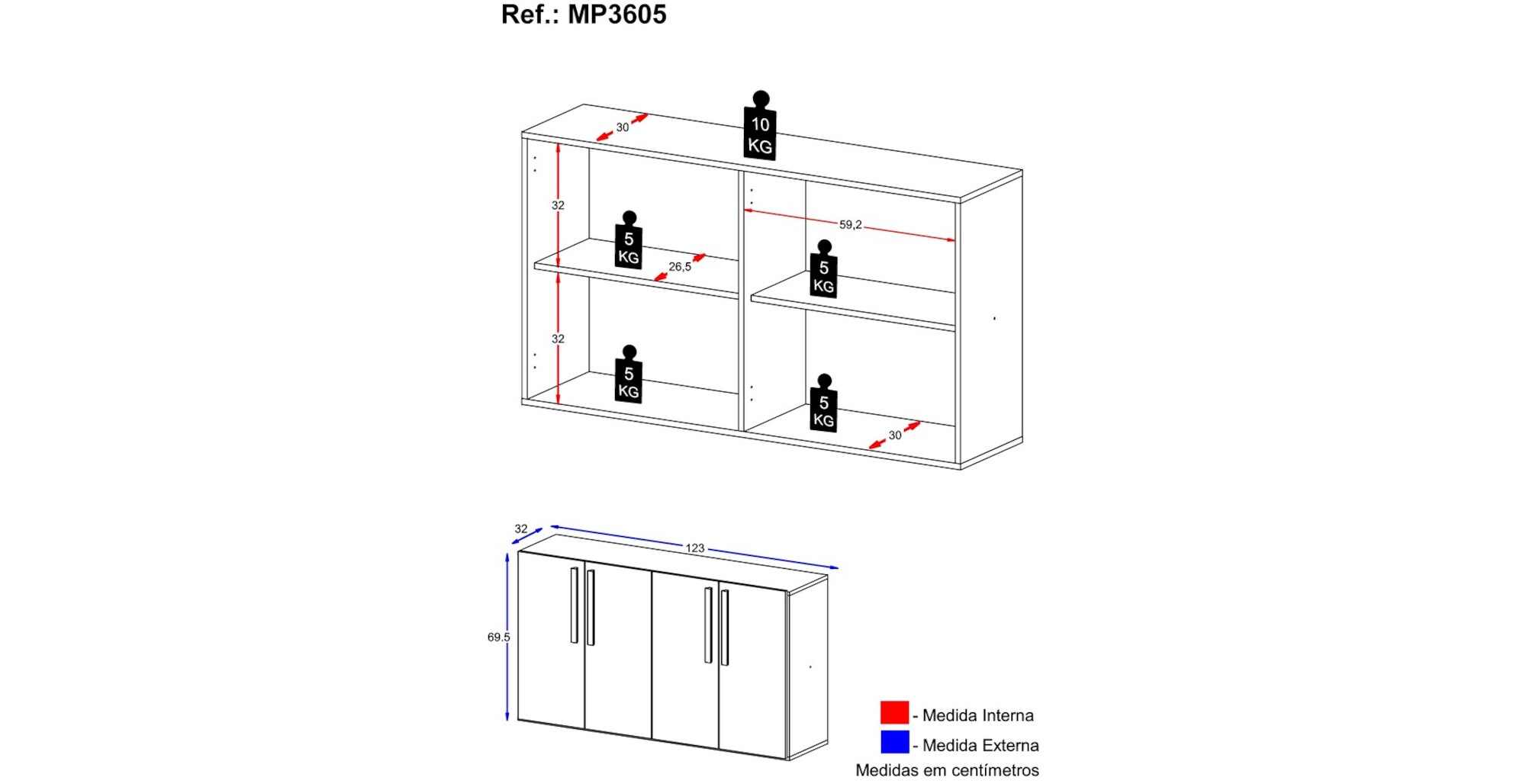 Ref.: MP3605

30

10 KG

32

59,2

5 KG

26,5

5 KG

32

5 KG

5 KG

30

32

123

69,5

- Medida Interna

- Medida Externa

Medidas em centímetros