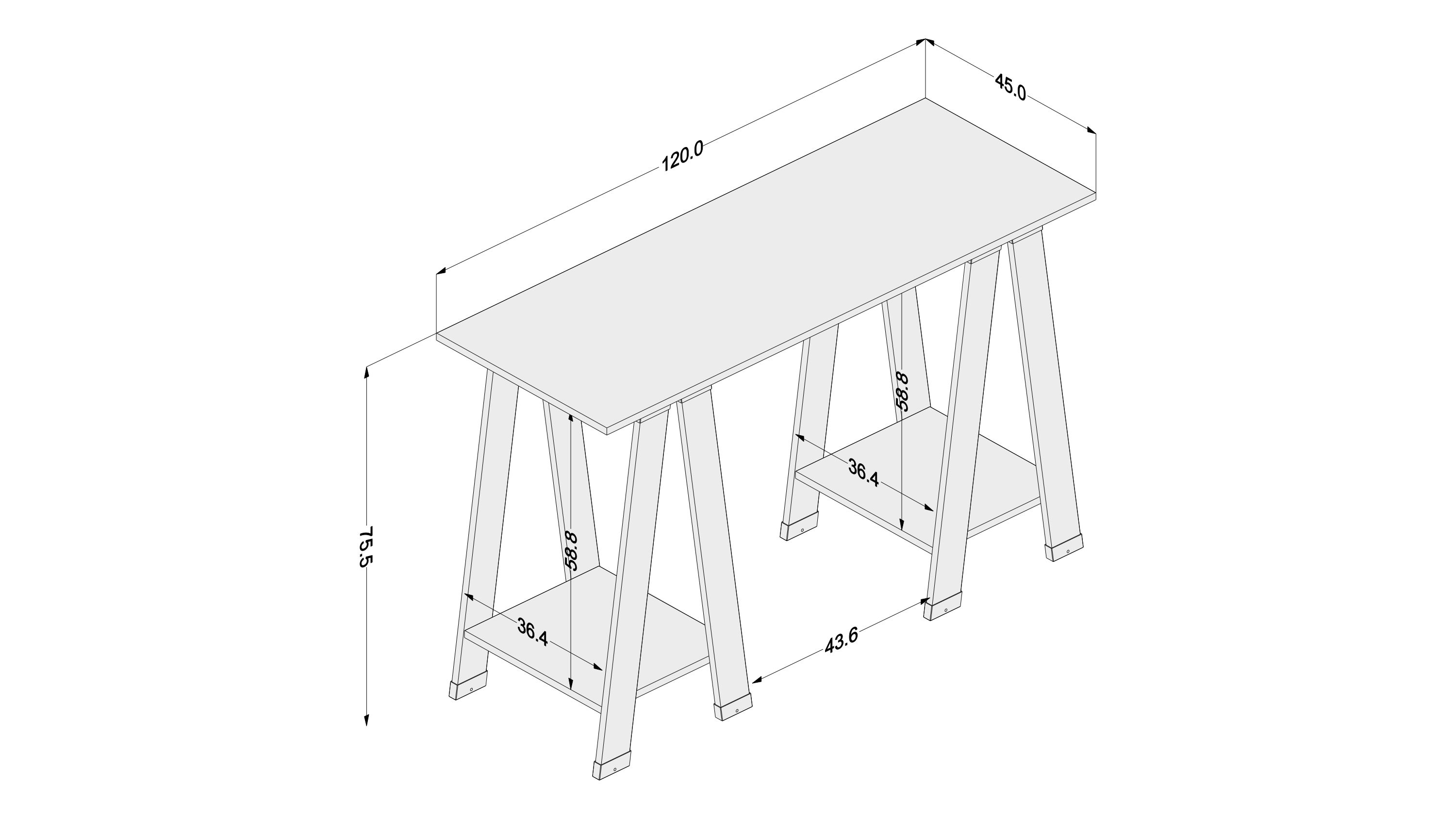 120.0

45.0

75.5

58.8

58.8

36.4

36.4

43.6