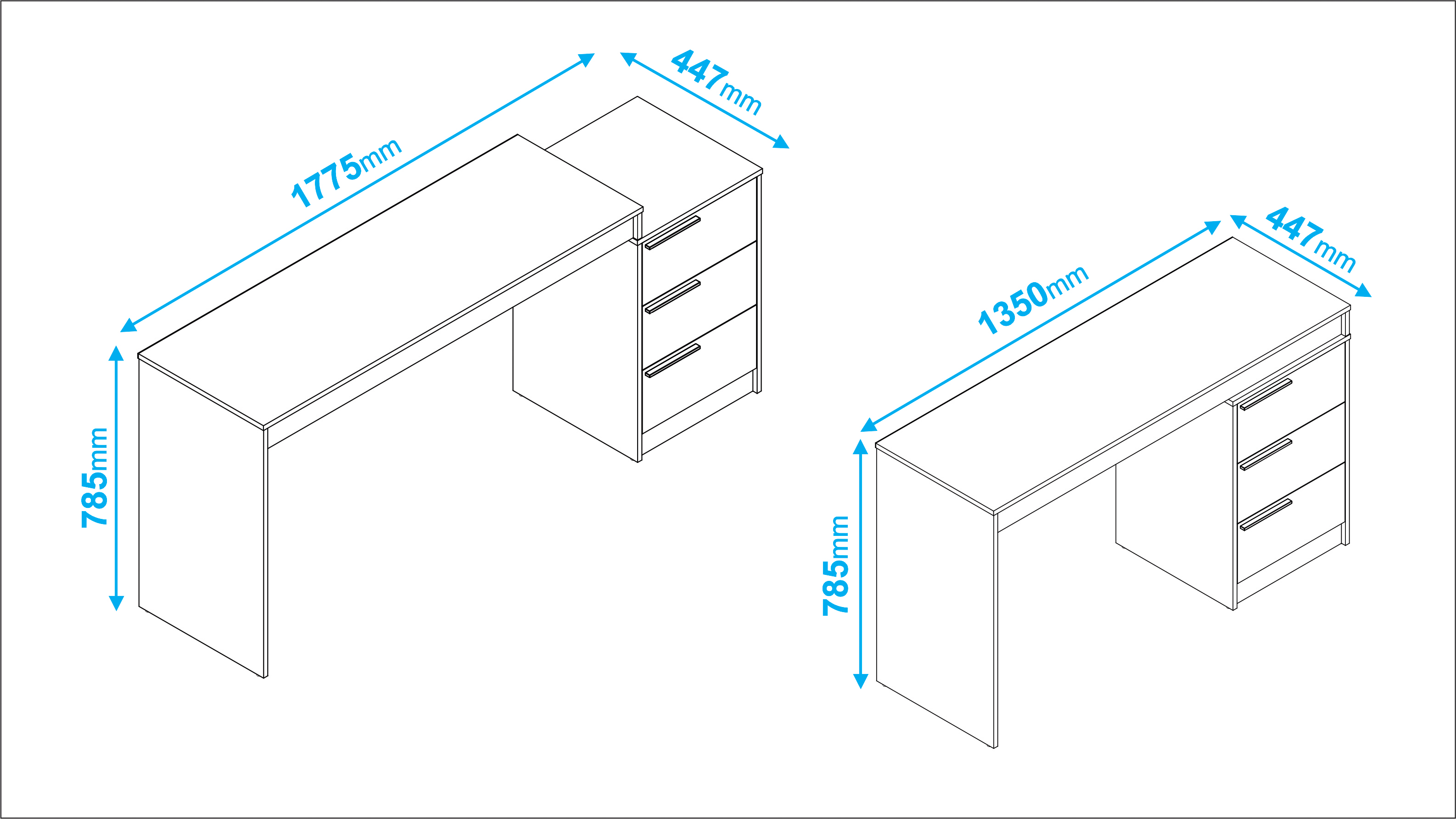 1775mm
447mm
785mm
1350mm
447mm
785mm