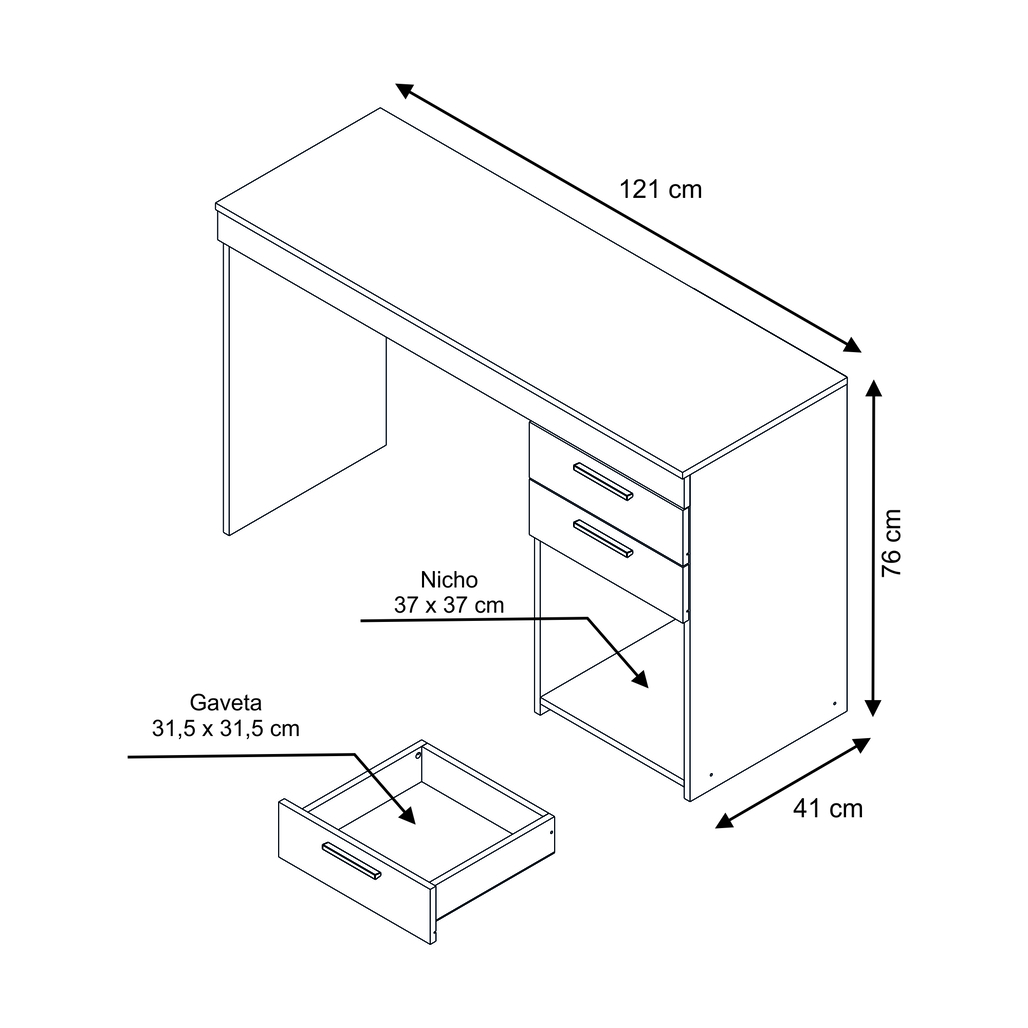 121 cm

76 cm

Nicho
37 x 37 cm

Gaveta
31,5 x 31,5 cm

41 cm