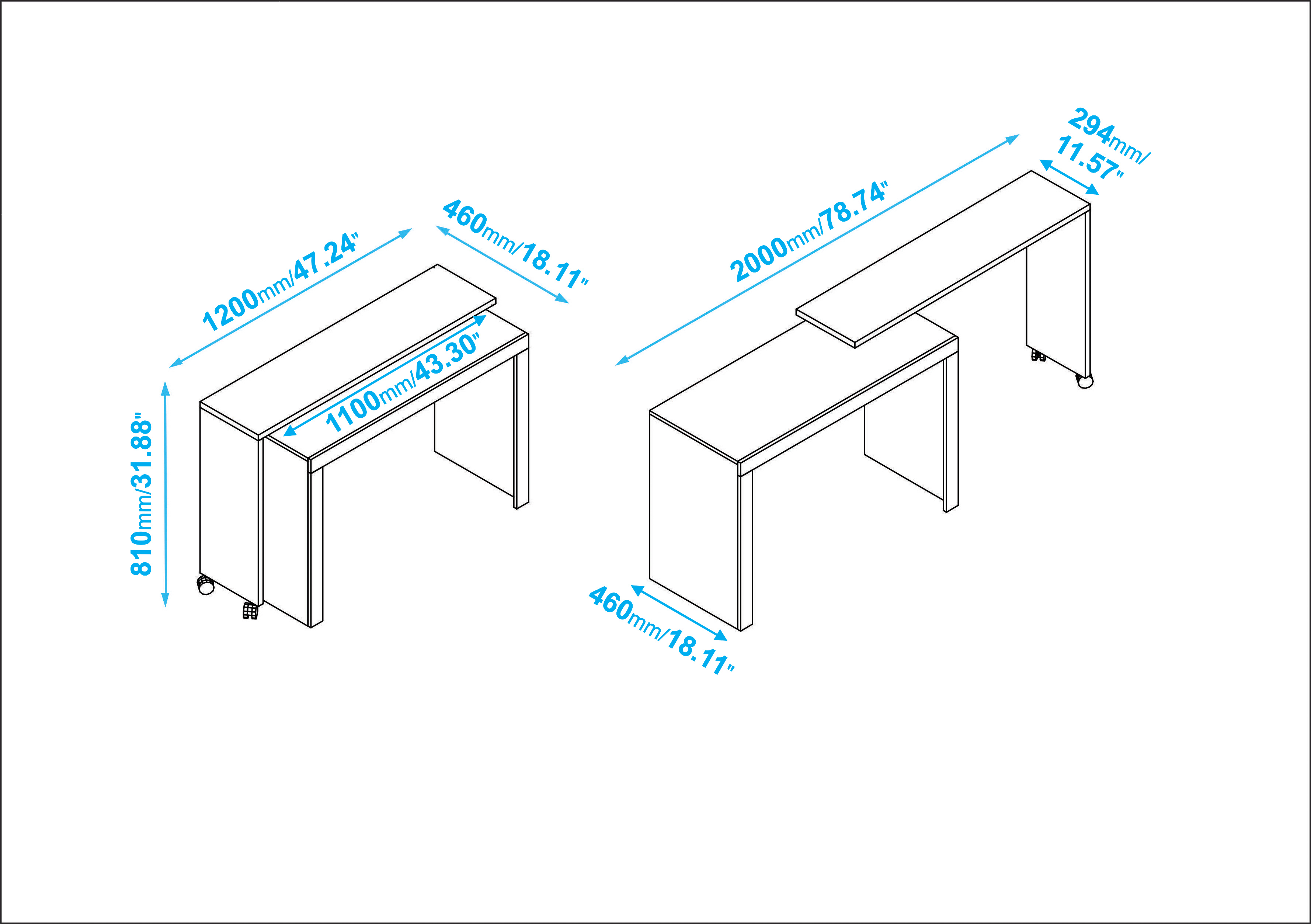 1200mm/47.24"

460mm/18.11"

1100mm/43.30"

810mm/31.88"

2000mm/78.74"

294mm/ 11.57"

460mm/18.11"