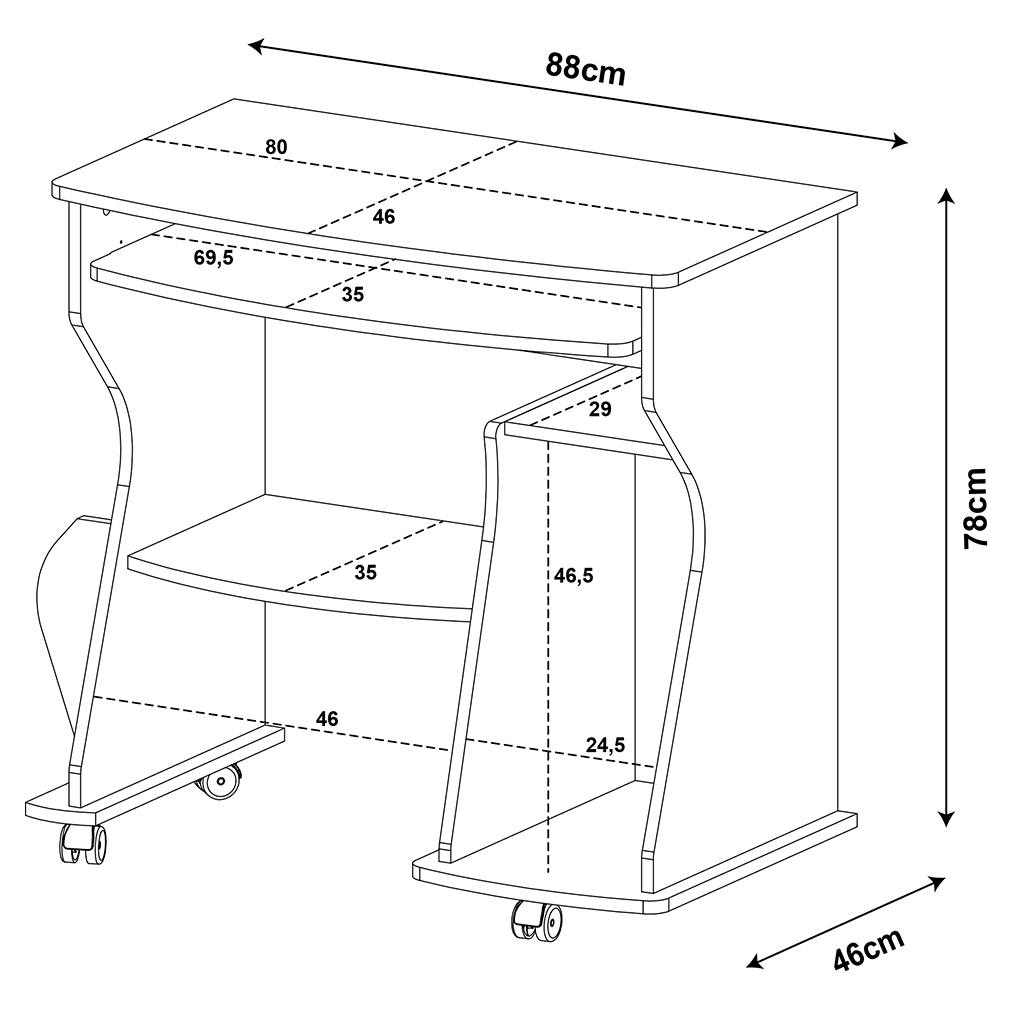 88cm

80

46

69,5

35

29

78cm

35

46,5

46

24,5

46cm