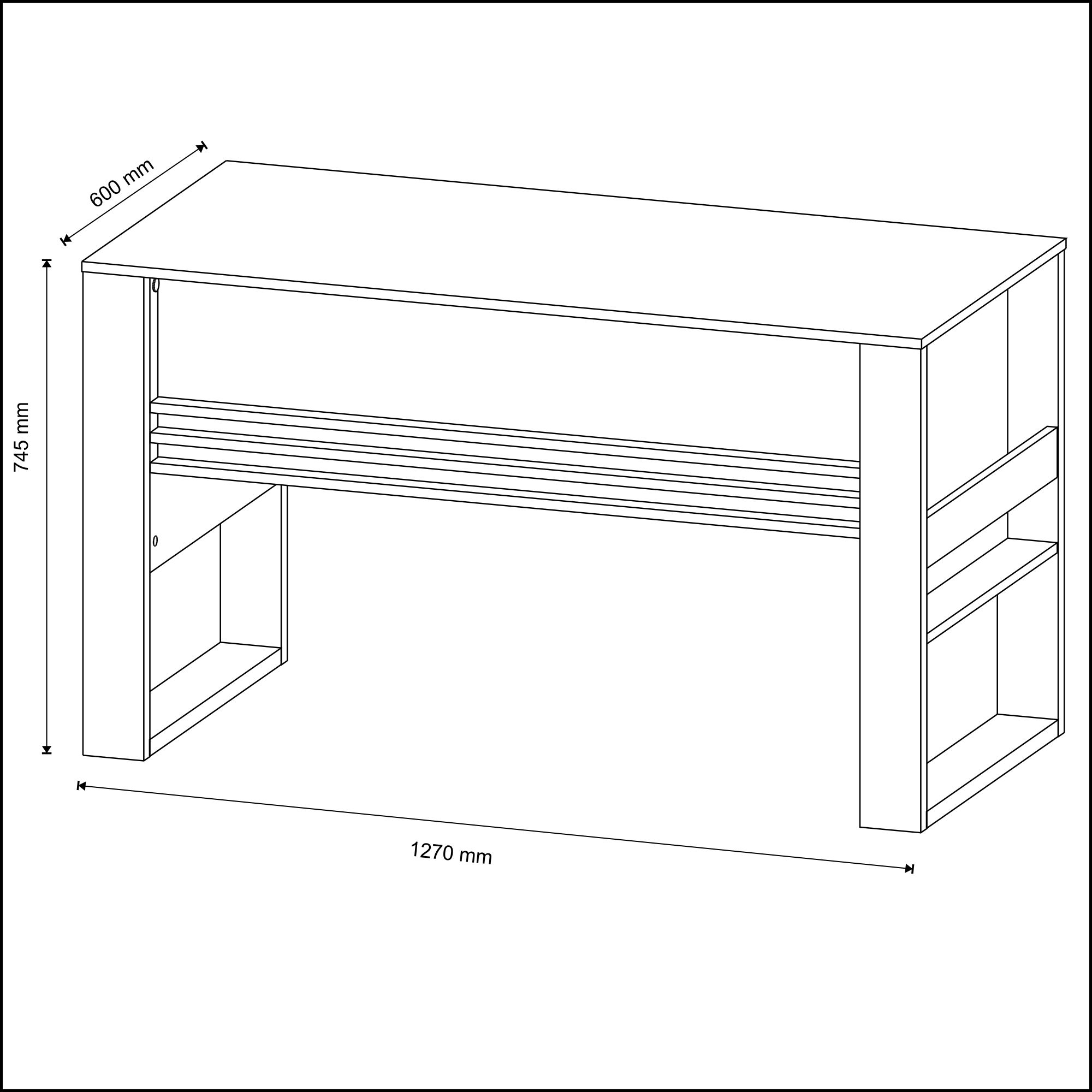 600 mm

745 mm

1270 mm