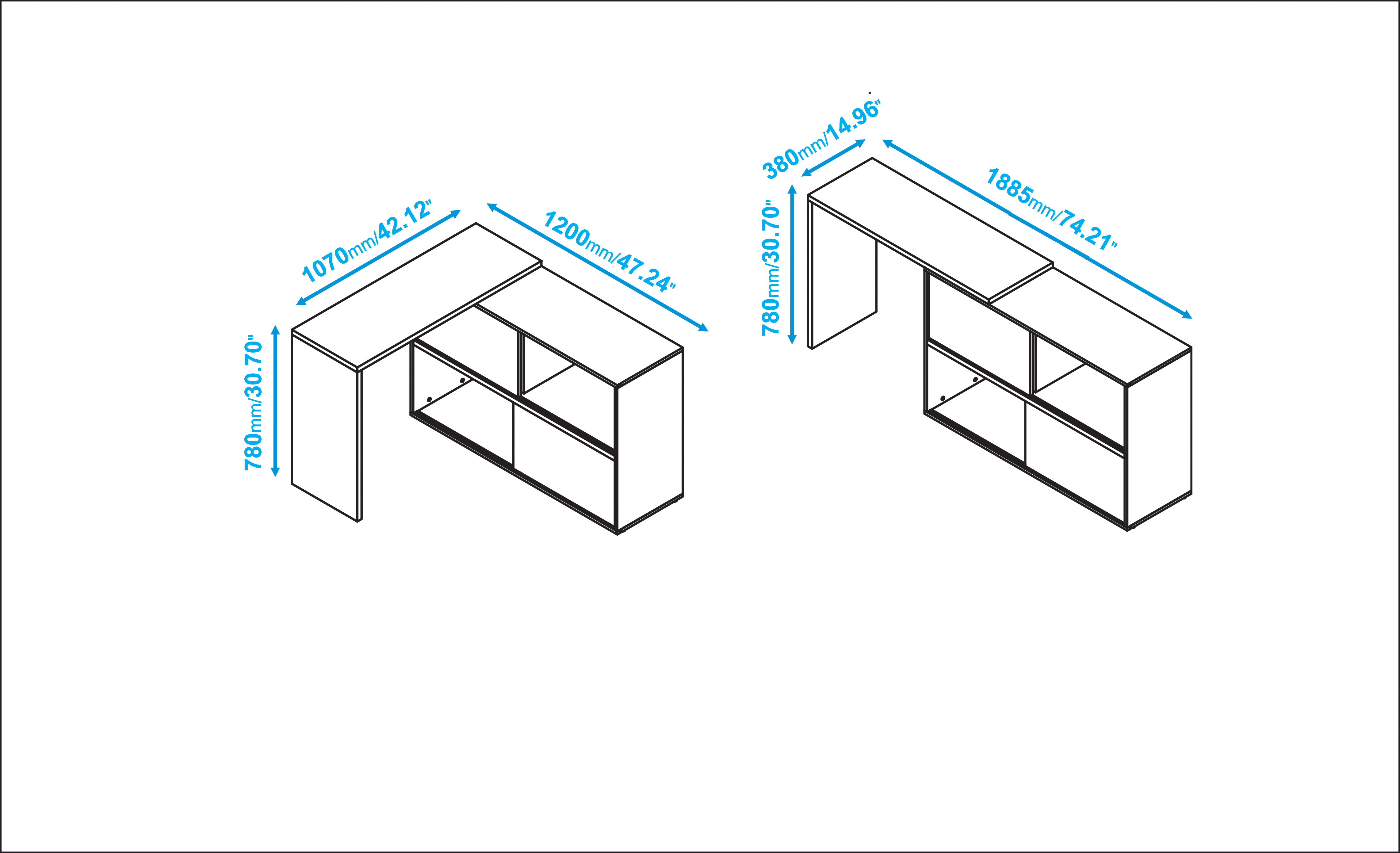 1070mm/42.12"
1200mm/47.24"
780mm/30.70"
380mm/14.96"
1885mm/74.21"
780mm/30.70"