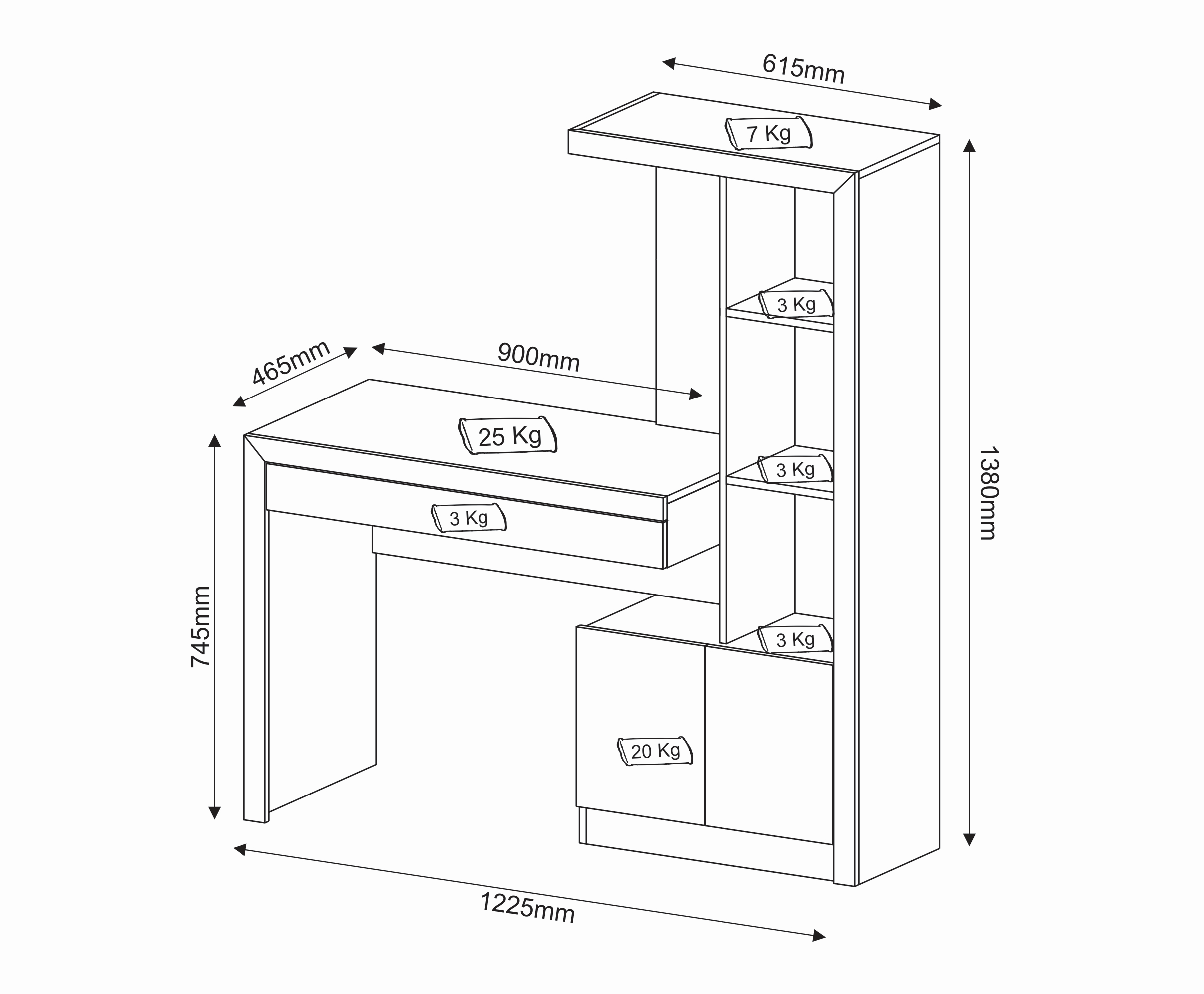 615mm

7 Kg

3 Kg

465mm

900mm

25 Kg

3 Kg

3 Kg

1380mm

745mm

3 Kg

20 Kg

1225mm