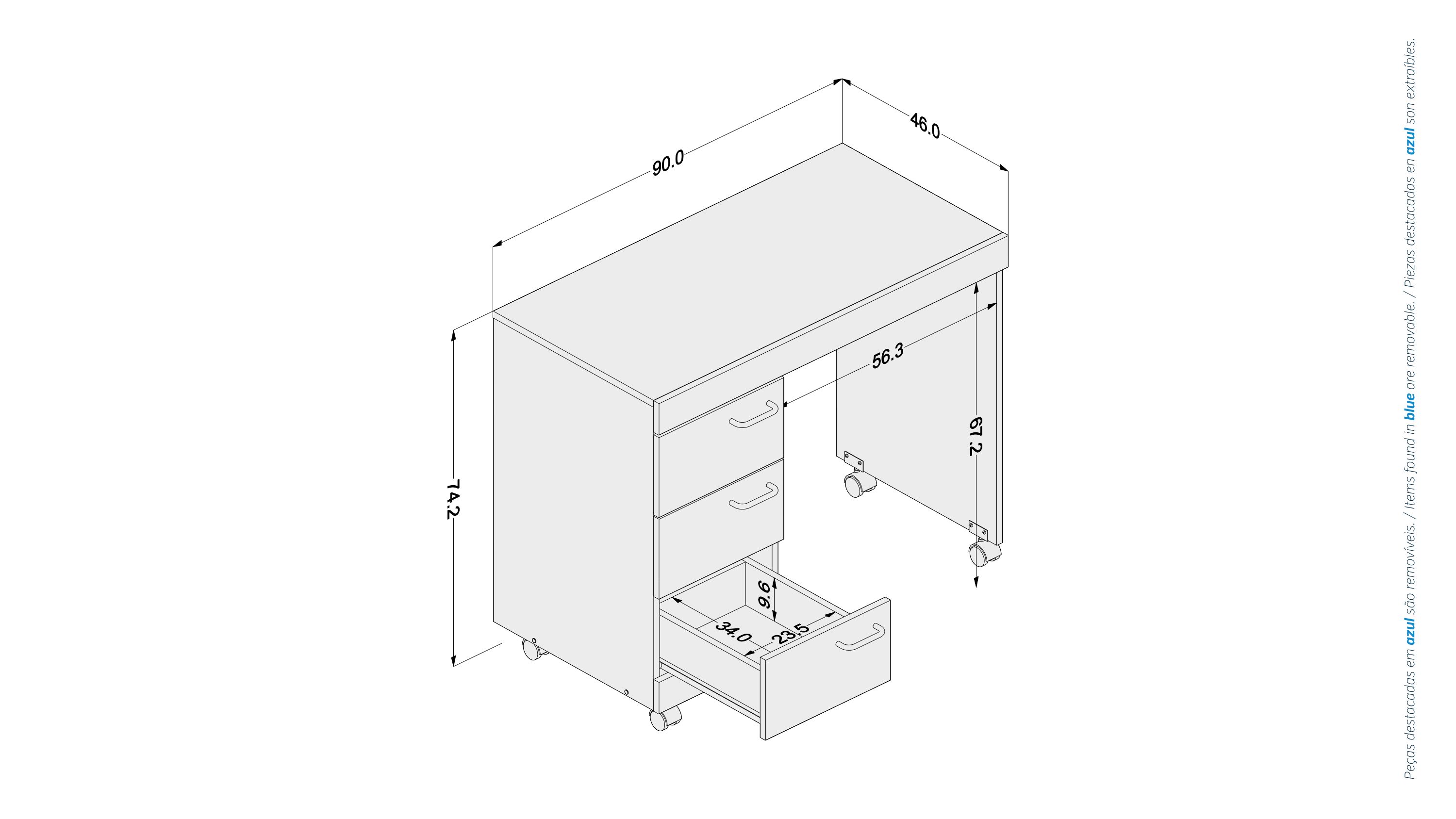 90.0
46.0
56.3
67.2
74.2
9.6
34.0
23.5

Peças destacadas em azul são removíveis. / Items found in blue are removable. / Piezas destacadas en azul son extraíbles.