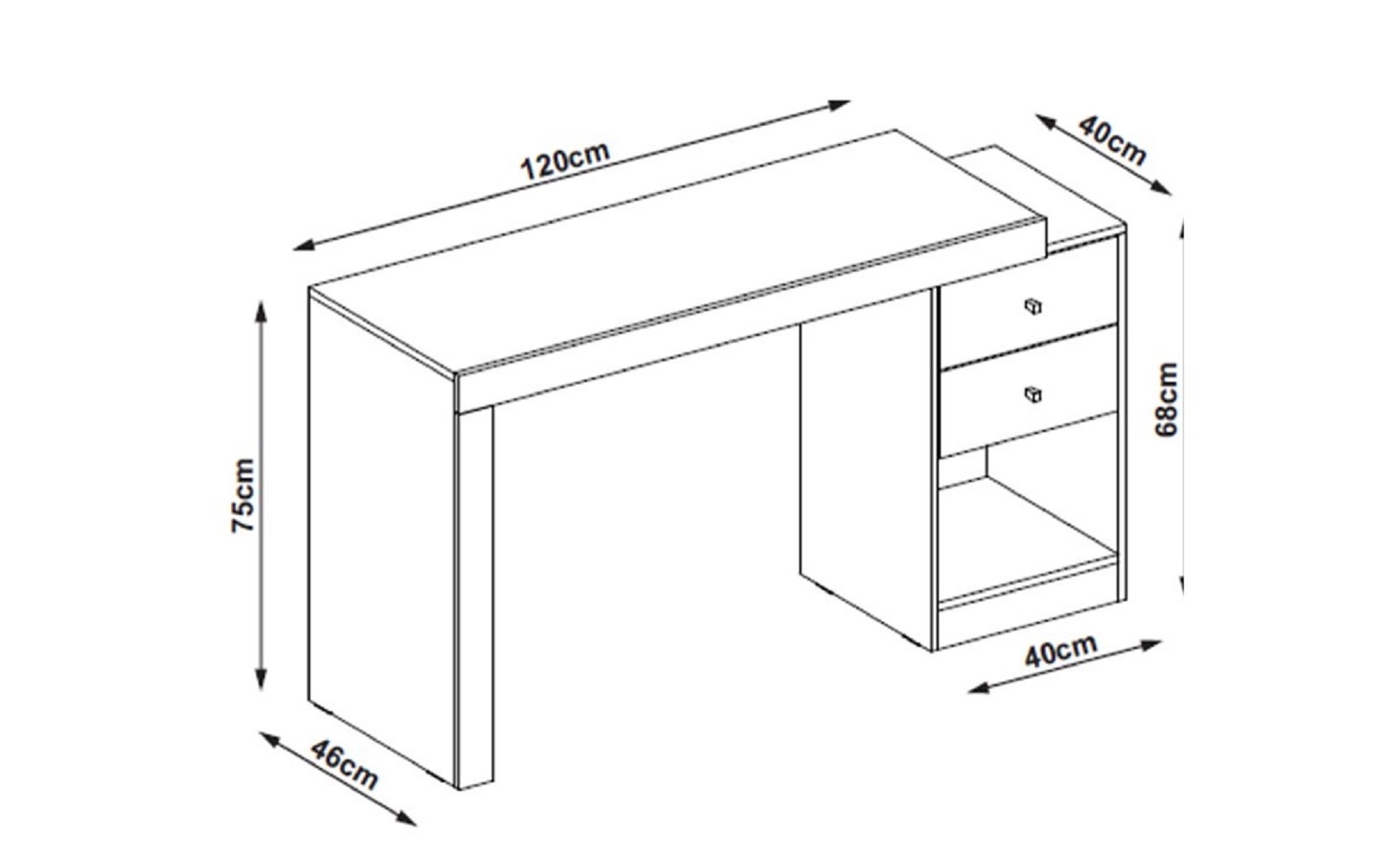 120cm

40cm

75cm

68cm

40cm

46cm