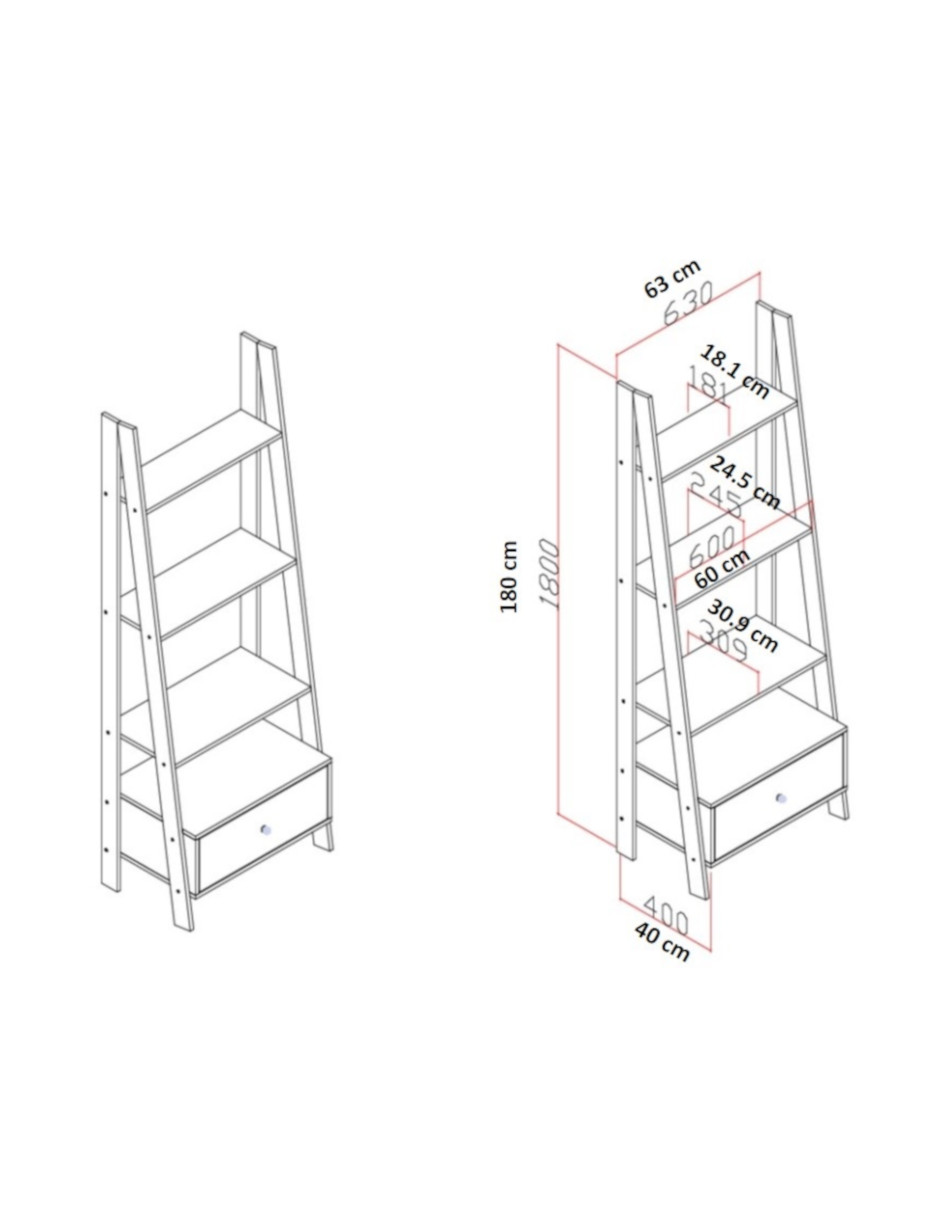 63 cm
630
18.1 cm
181
24.5 cm
245
600
60 cm
30.9 cm
309
180 cm
1800
400
40 cm