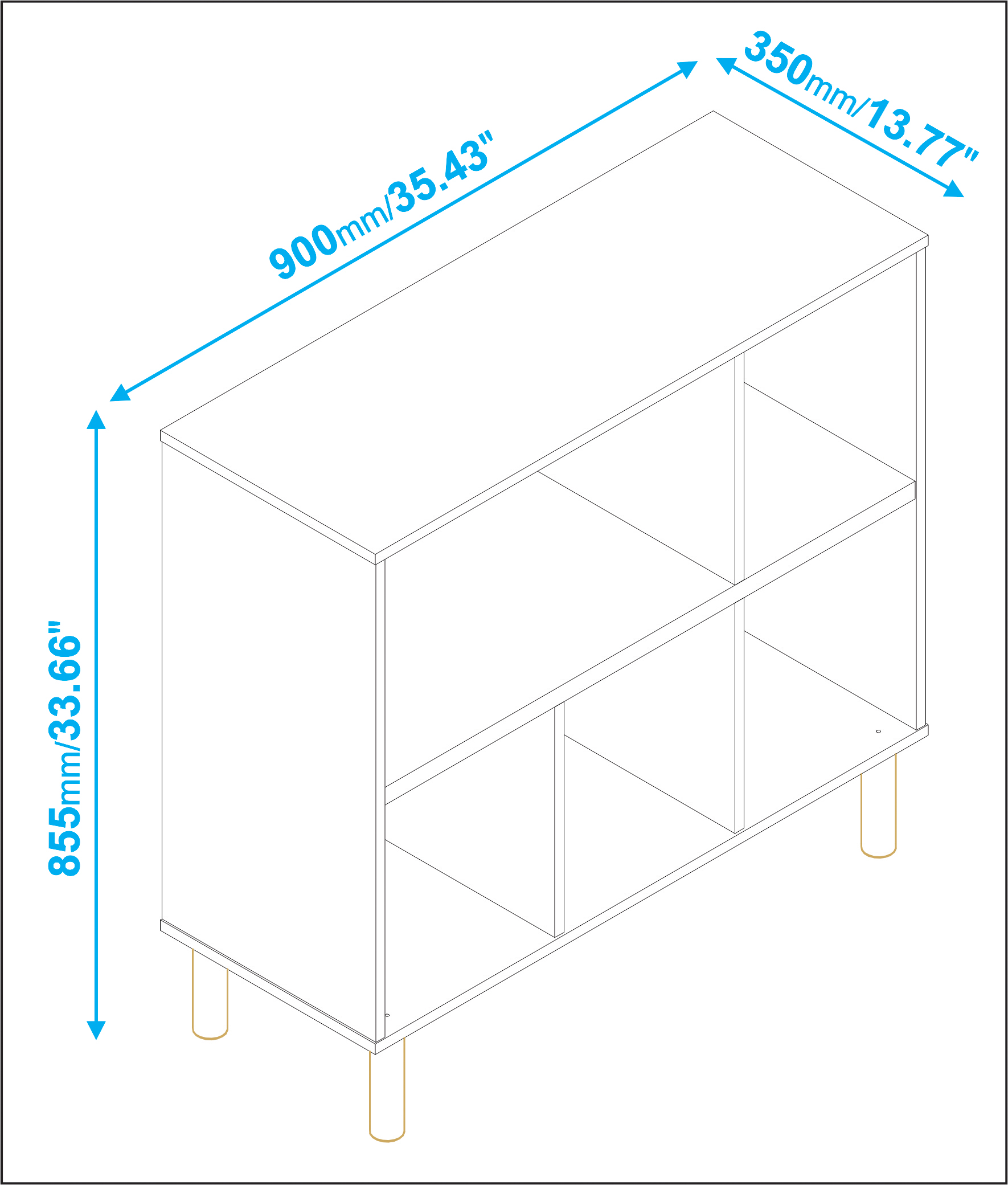 900mm/35.43"

350mm/13.77"

855mm/33.66"