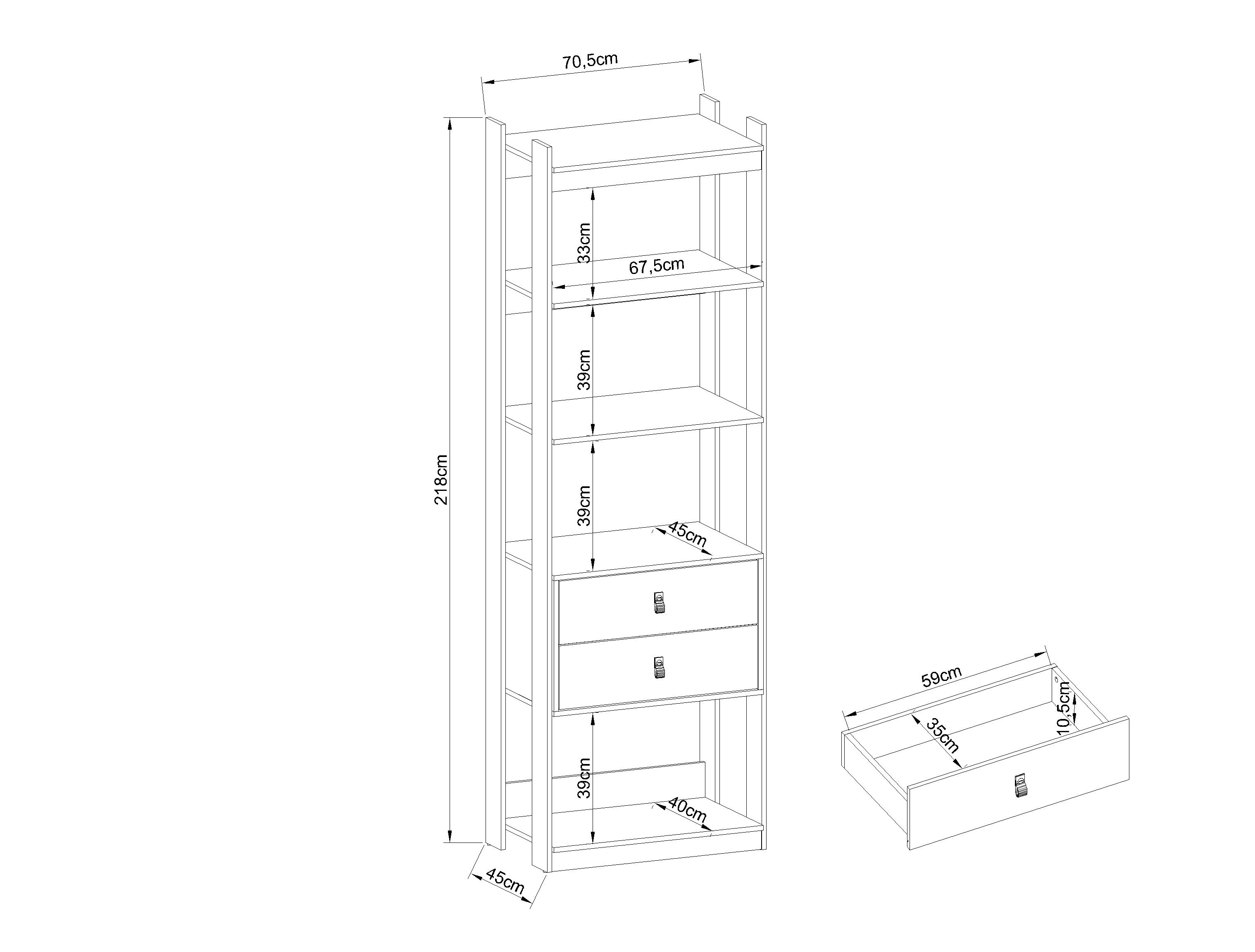 70,5cm

218cm

33cm

67,5cm

39cm

39cm

45cm

39cm

40cm

45cm

59cm

35cm

10,5cm