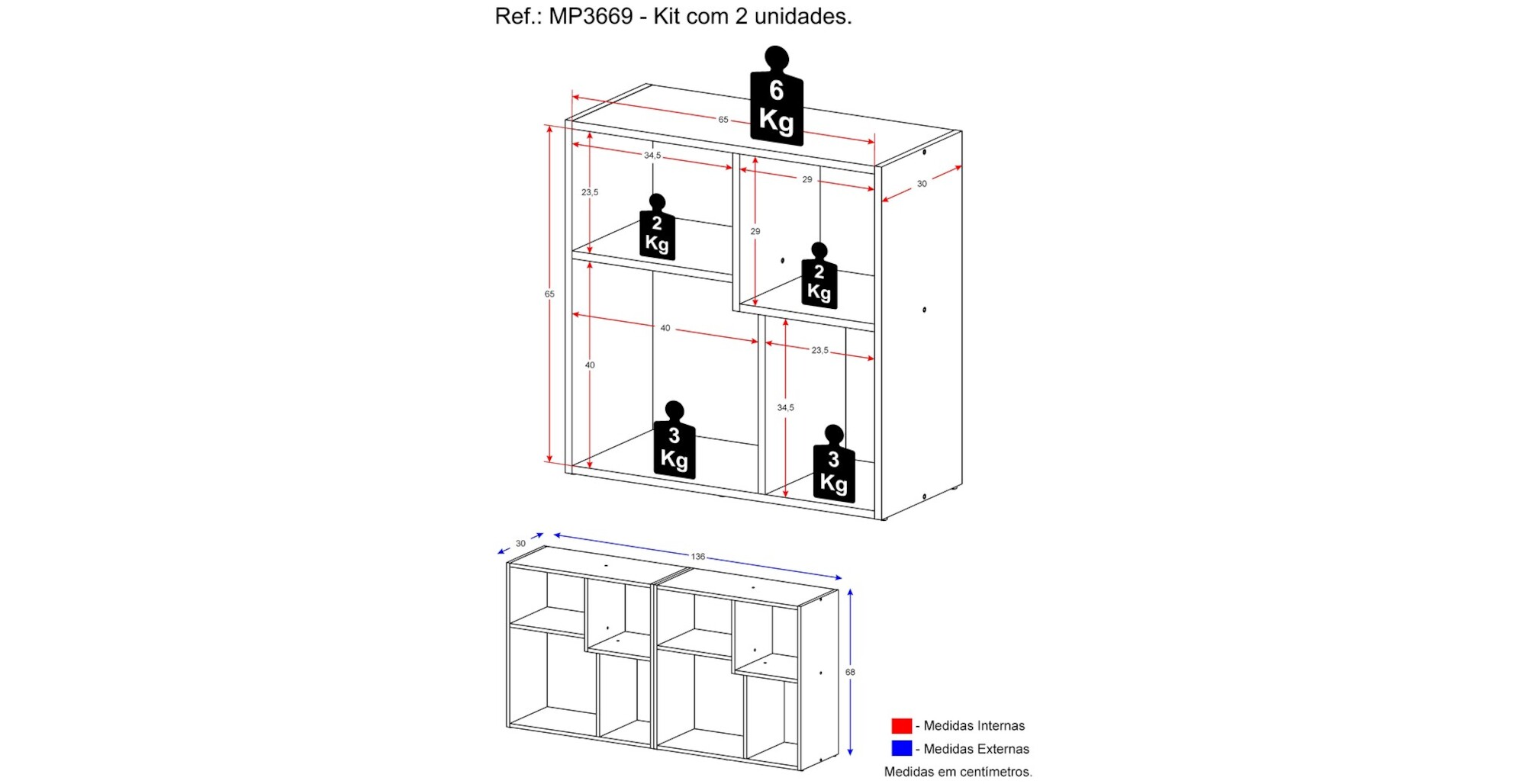 Ref.: MP3669 - Kit com 2 unidades.

6 Kg

65

34,5

29

30

23,5

2 Kg

29

2 Kg

65

40

23,5

40

34,5

3 Kg

3 Kg

30

136

68

- Medidas Internas

- Medidas Externas

Medidas em centímetros.