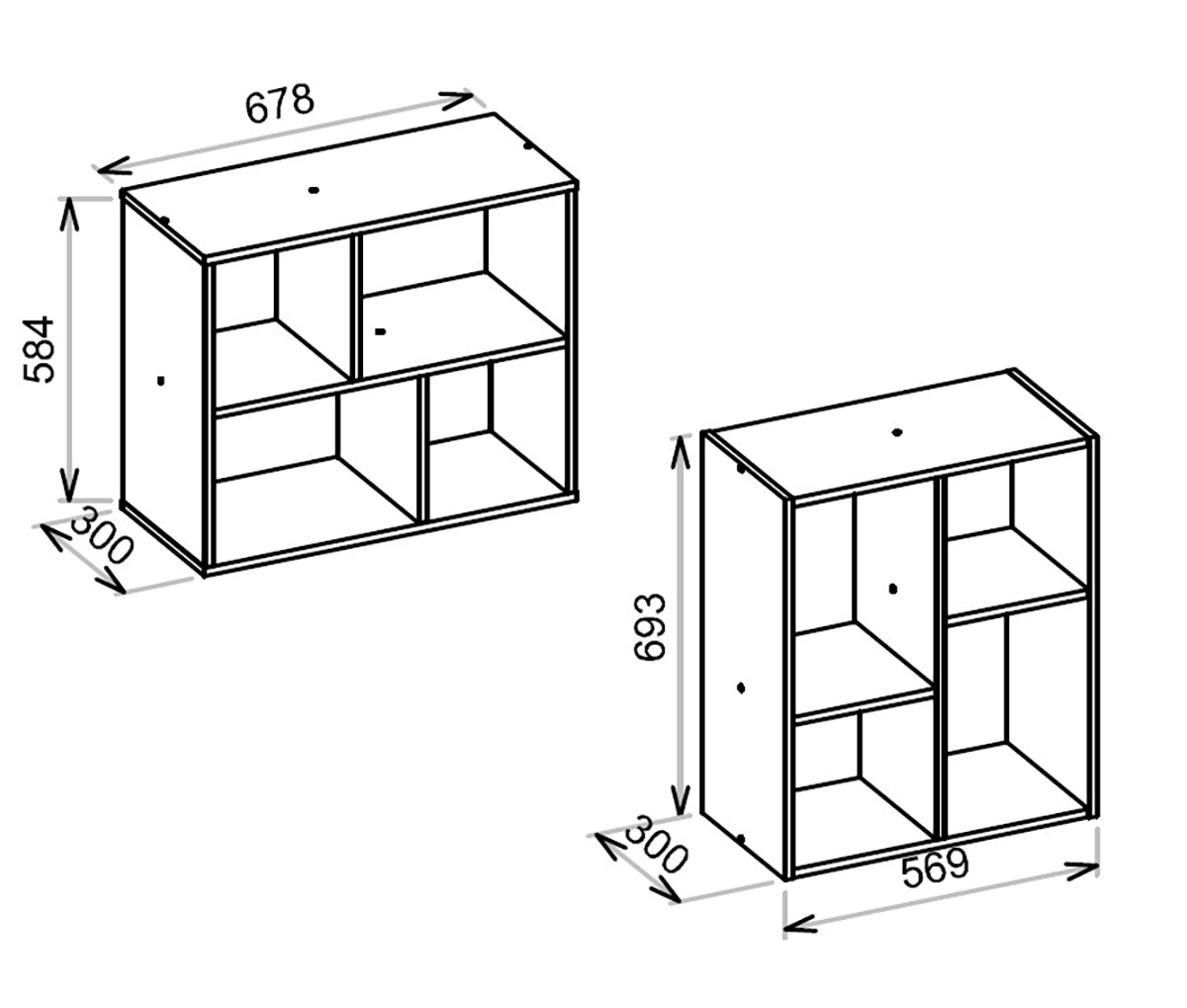 678

584

300

693

300

569