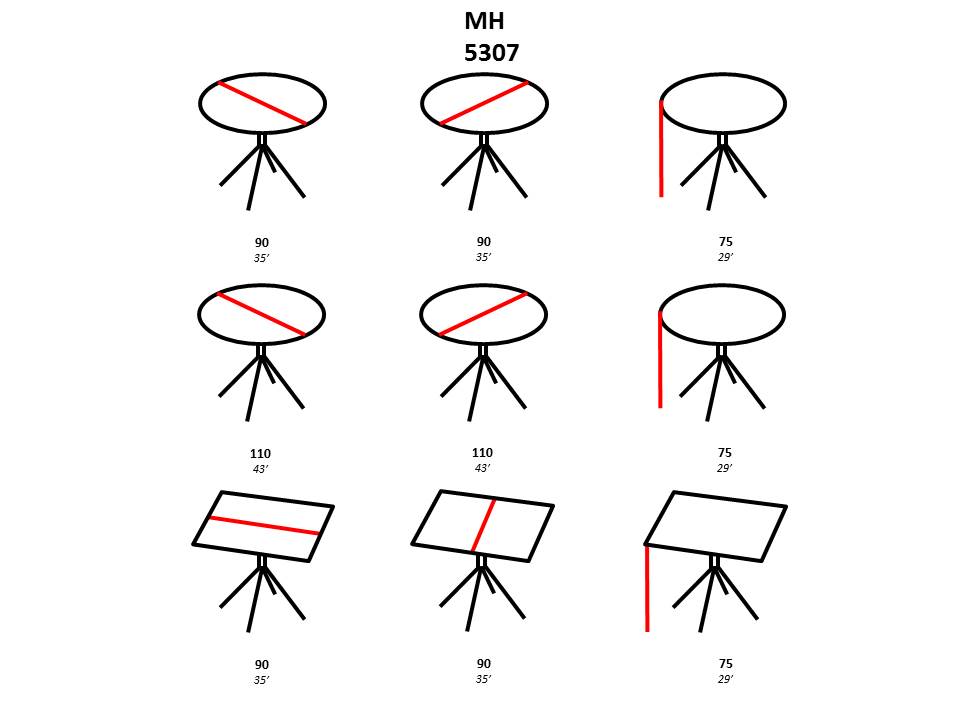 MH
5307

90
35'

90
35'

75
29'

110
43'

110
43'

75
29'

90
35'

90
35'

75
29'