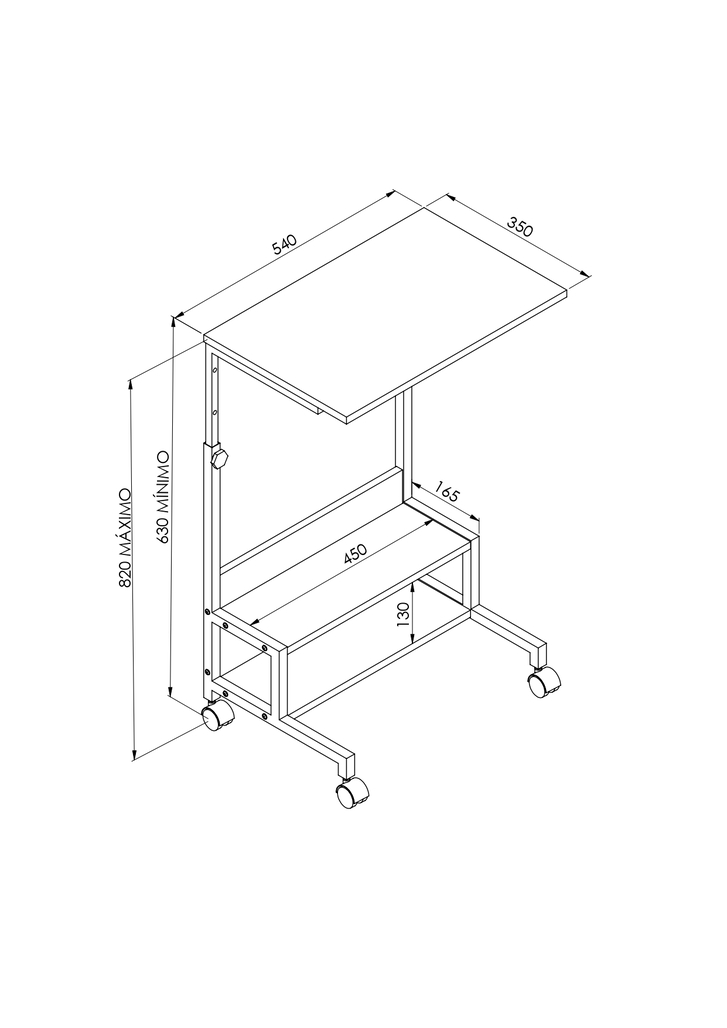 540
350
820 MÁXIMO
630 MÍNIMO
165
450
130