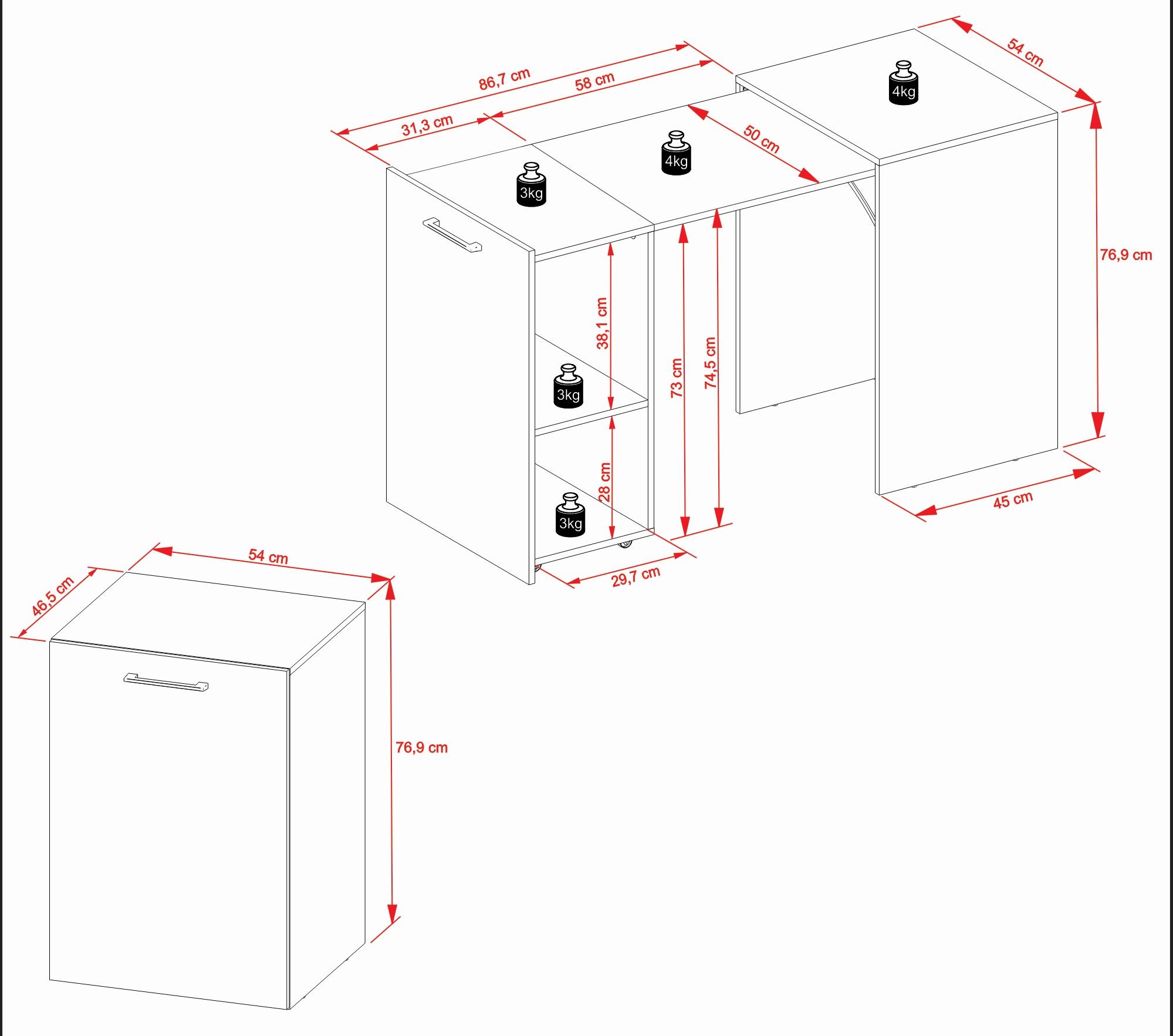 86,7 cm
58 cm
31,3 cm
54 cm
4kg
50 cm
4kg
3kg
76,9 cm
38,1 cm
73 cm
74,5 cm
3kg
28 cm
3kg
45 cm
29,7 cm
54 cm
46,5 cm
76,9 cm