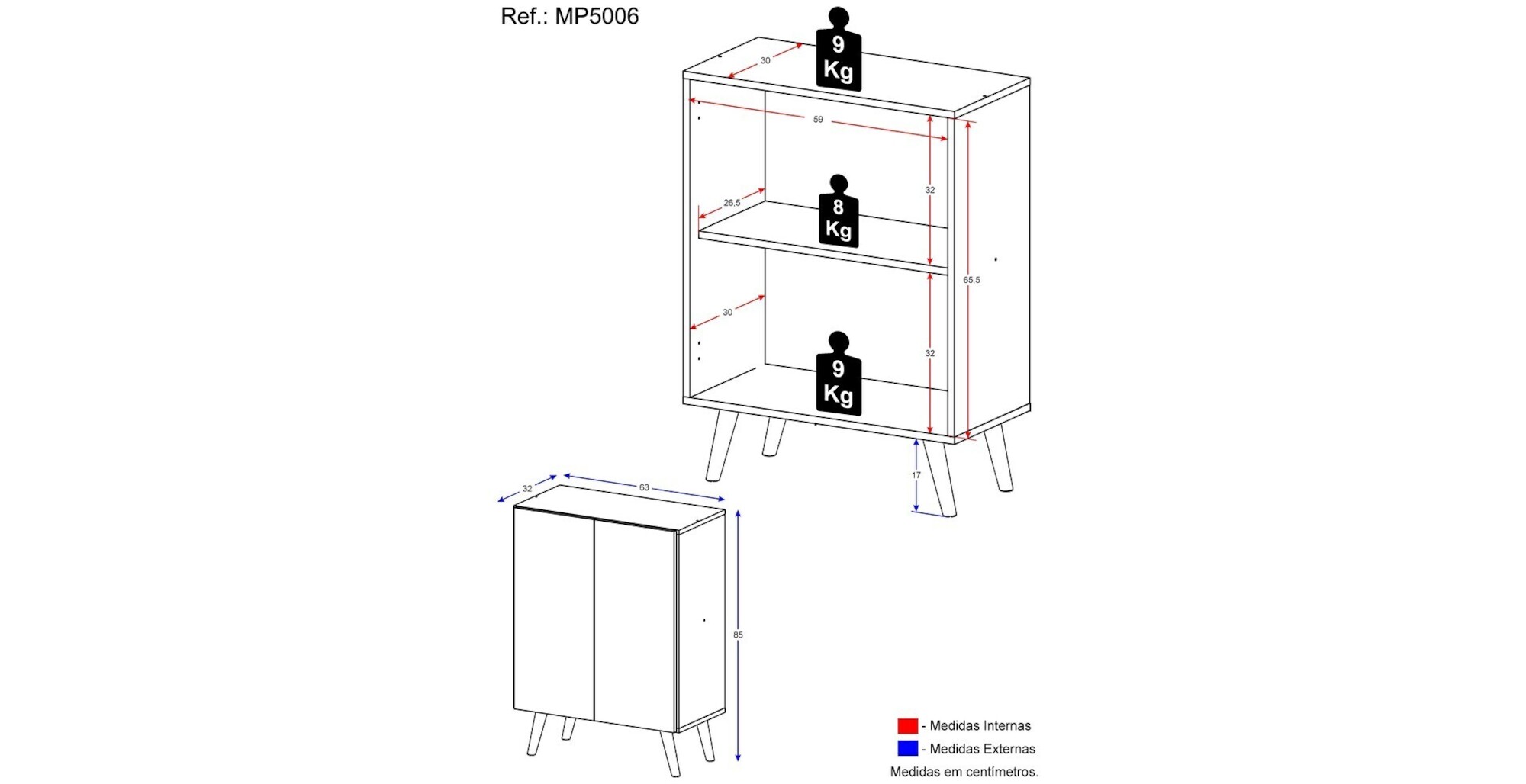 Ref.: MP5006

30
9 Kg
59
32
26,5
8 Kg
65,5
30
32
9 Kg
17

32
63
85

- Medidas Internas
- Medidas Externas
Medidas em centímetros.