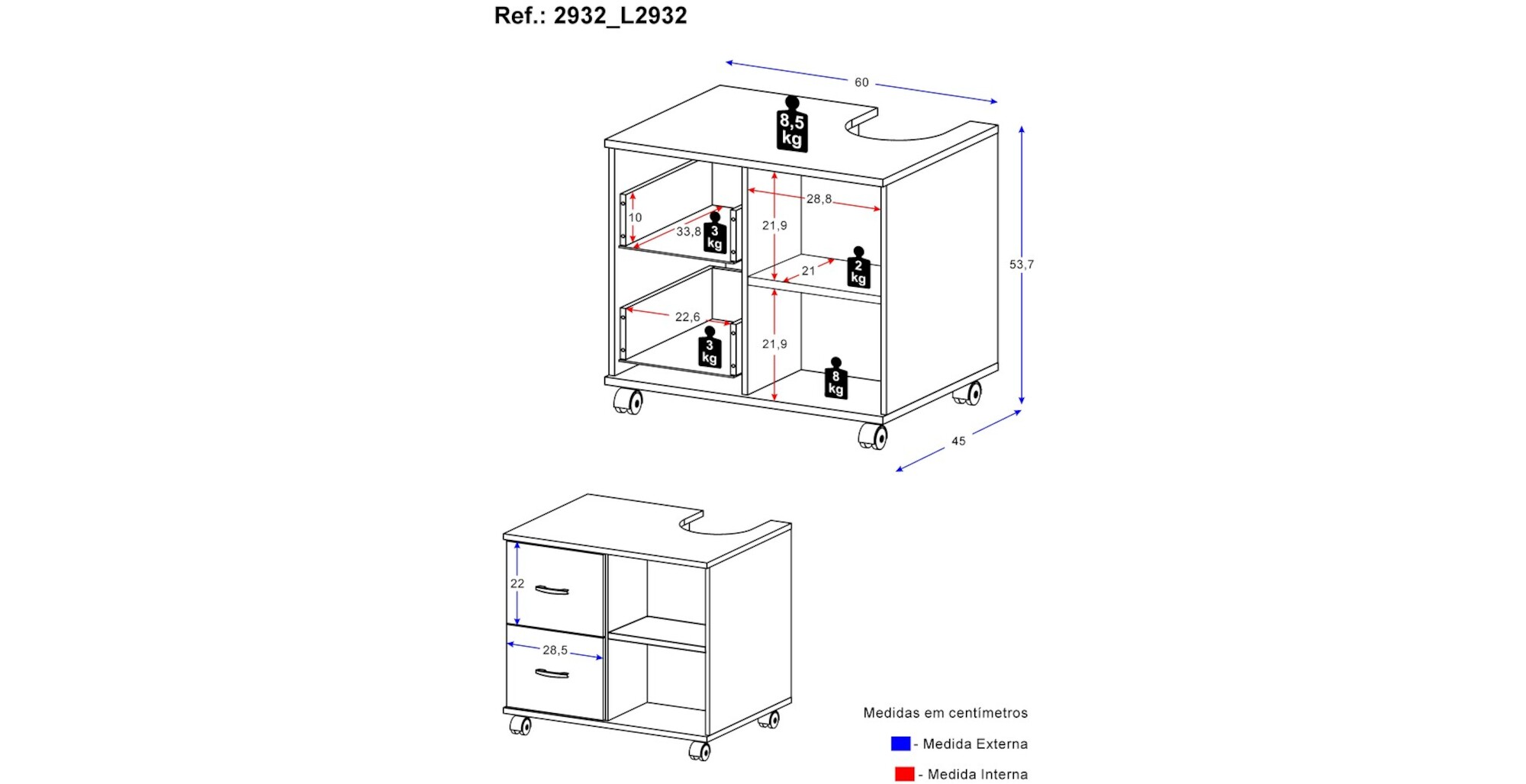 Ref.: 2932_L2932

60

8,5 kg

10

33,8

3 kg

28,8

21,9

21

2 kg

53,7

22,6

3 kg

21,9

8 kg

45

22

28,5

Medidas em centímetros

- Medida Externa

- Medida Interna