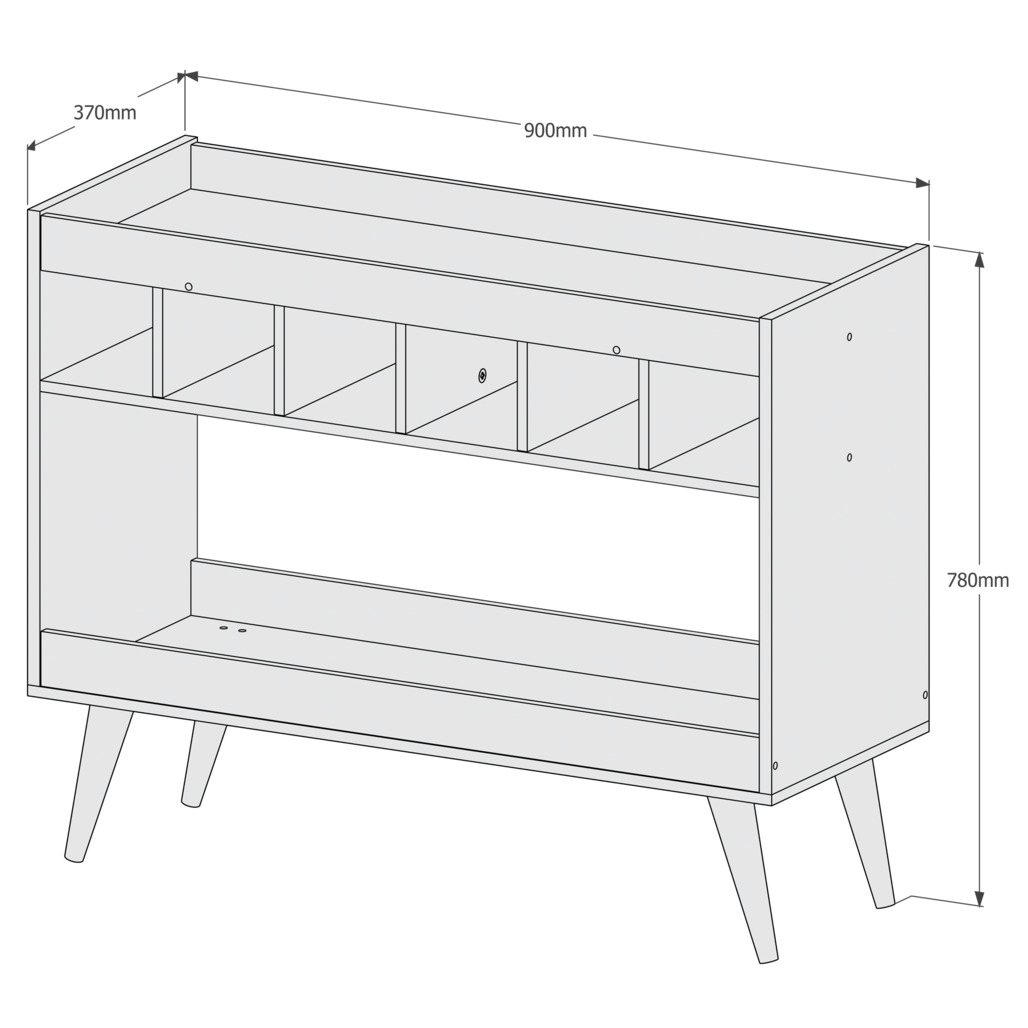 370mm
900mm
780mm