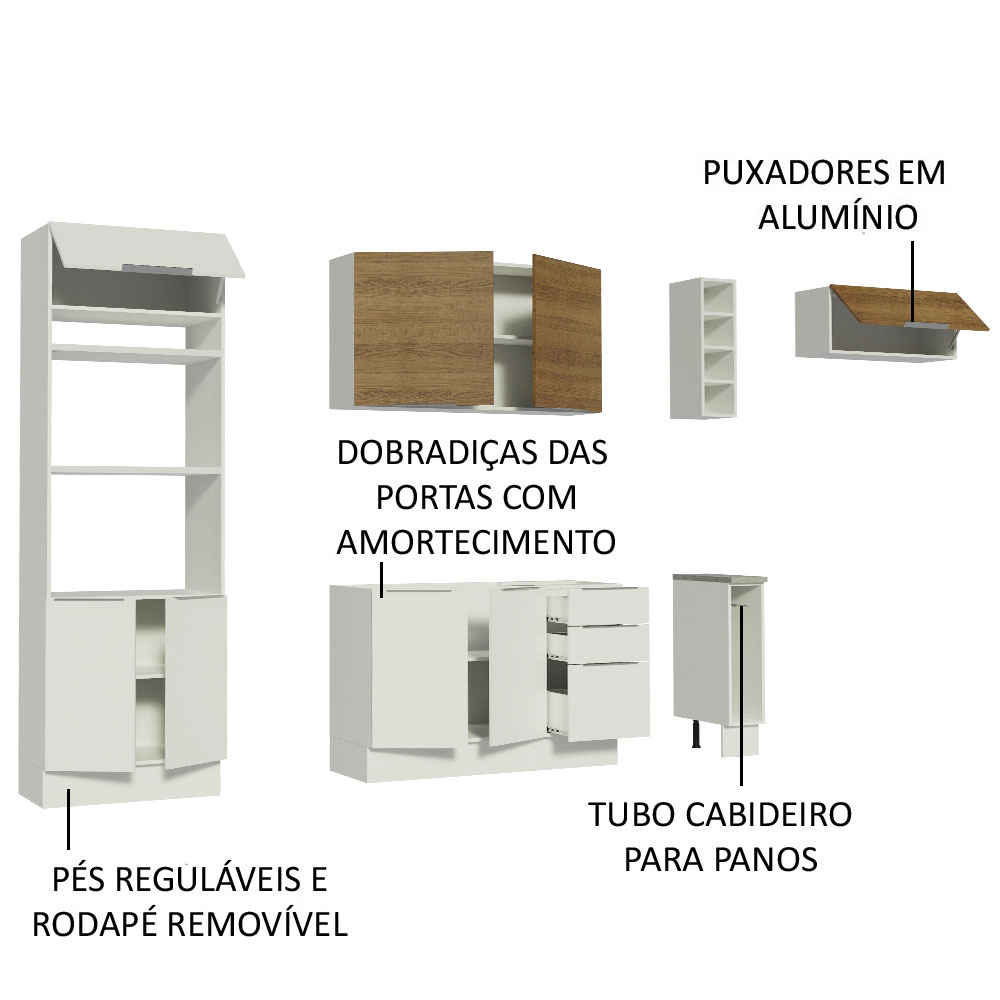 PUXADORES EM ALUMÍNIO

DOBRADIÇAS DAS PORTAS COM AMORTECIMENTO

TUBO CABIDEIRO PARA PANOS

PÉS REGULÁVEIS E RODAPÉ REMOVÍVEL