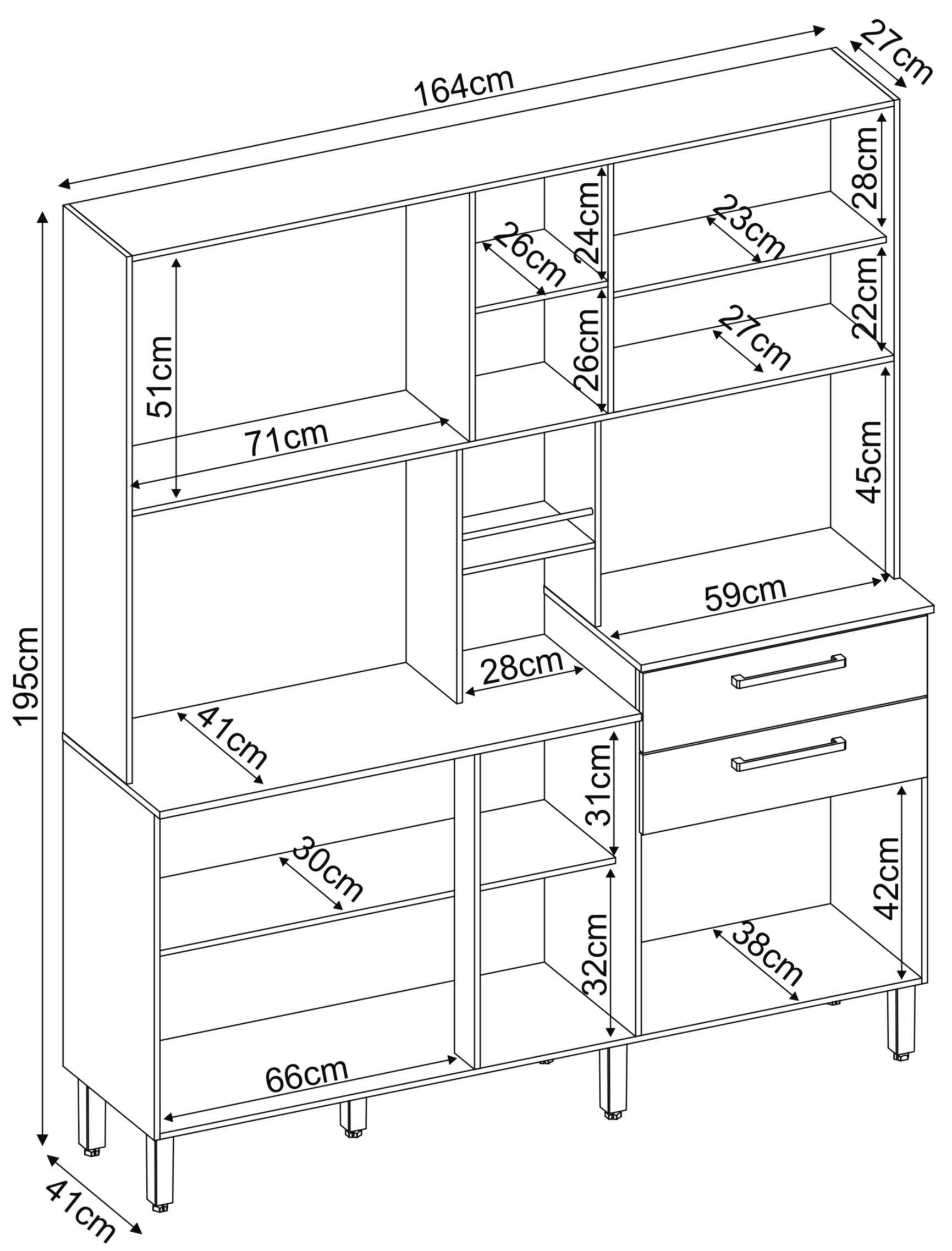 164cm
27cm
195cm
51cm
71cm
26cm
24cm
26cm
23cm
28cm
27cm
22cm
45cm
59cm
28cm
41cm
31cm
30cm
32cm
42cm
38cm
66cm
41cm