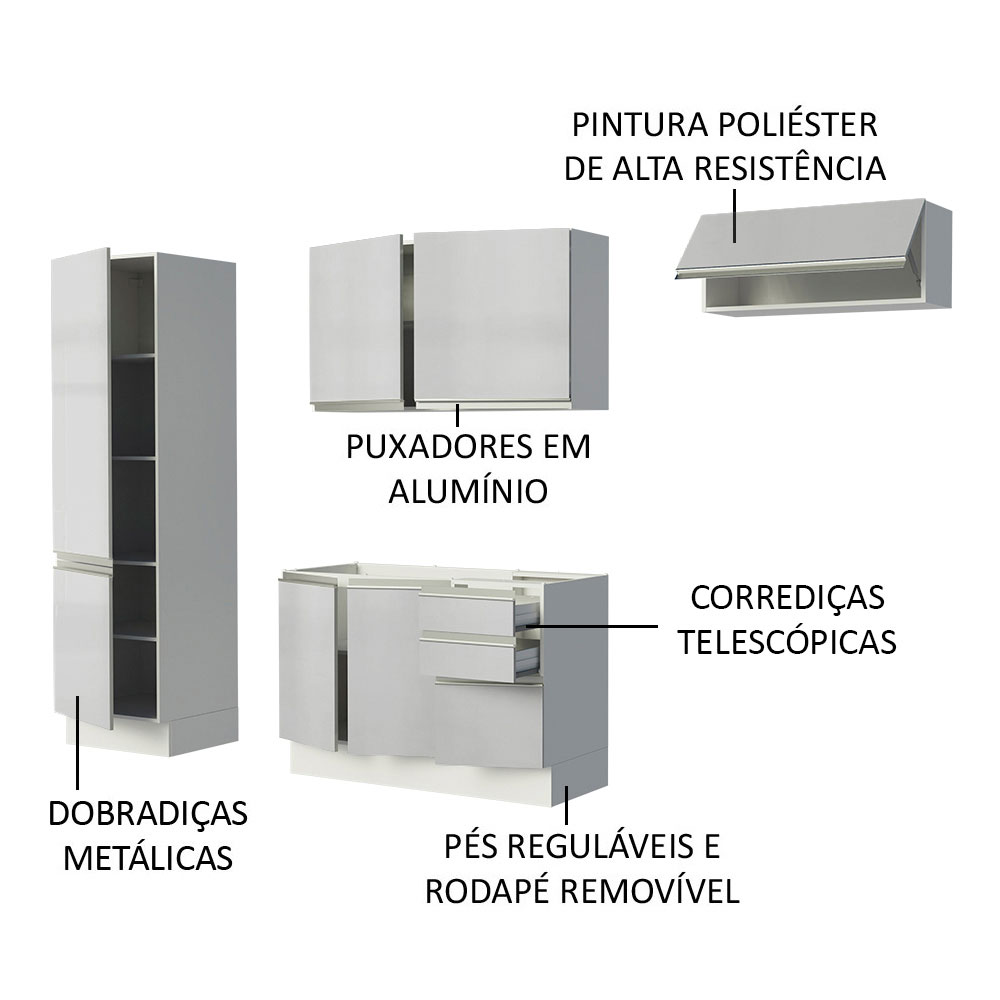 PINTURA POLIÉSTER DE ALTA RESISTÊNCIA

PUXADORES EM ALUMÍNIO

CORREDIÇAS TELESCÓPICAS

DOBRADIÇAS METÁLICAS

PÉS REGULÁVEIS E RODAPÉ REMOVÍVEL