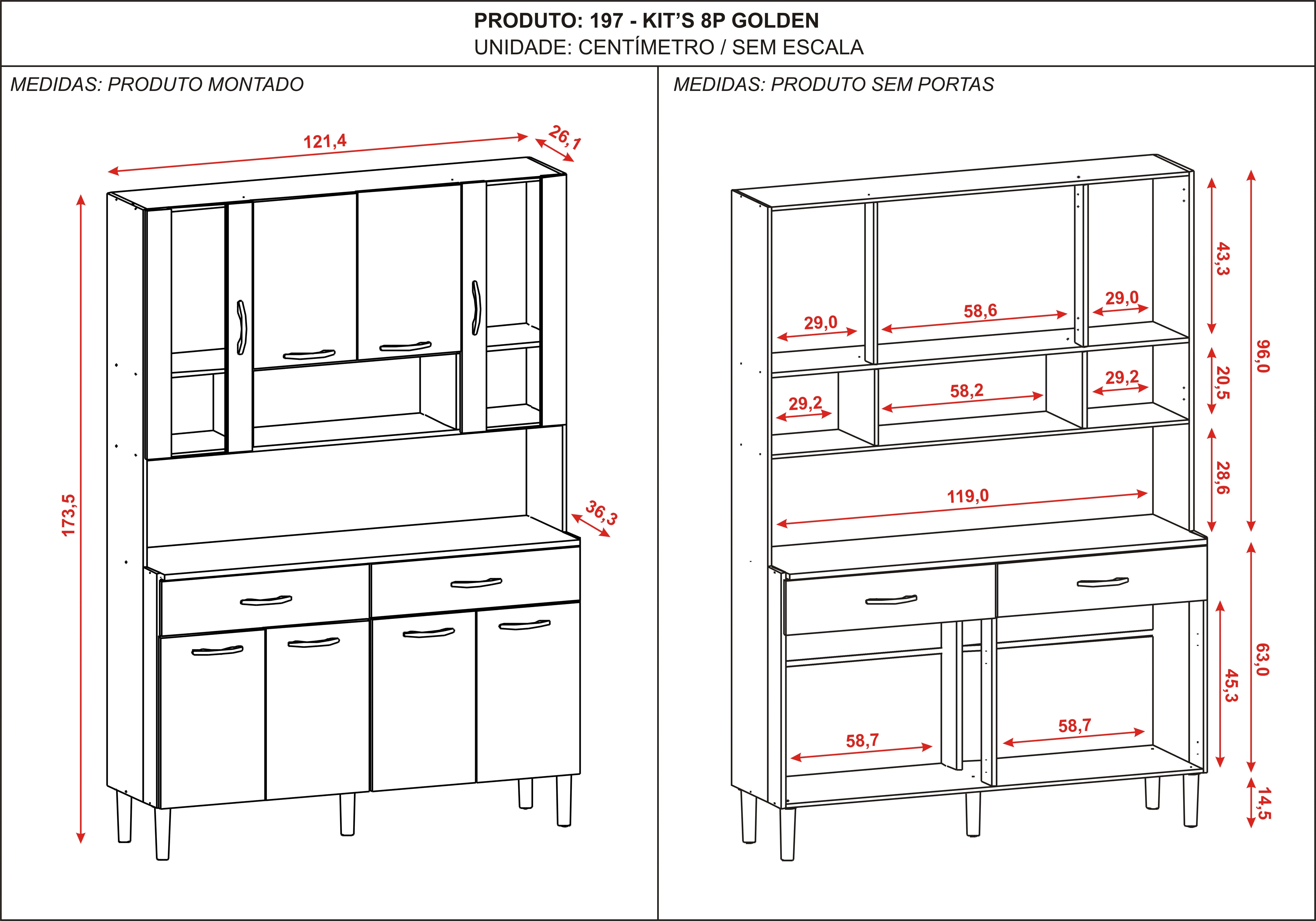 PRODUTO: 197 - KIT'S 8P GOLDEN
UNIDADE: CENTÍMETRO / SEM ESCALA

MEDIDAS: PRODUTO MONTADO

121,4
26,1
173,5
36,3

MEDIDAS: PRODUTO SEM PORTAS

29,0
58,6
29,0
43,3
96,0
29,2
58,2
29,2
20,5
28,6
119,0
63,0
45,3
58,7
58,7
14,5