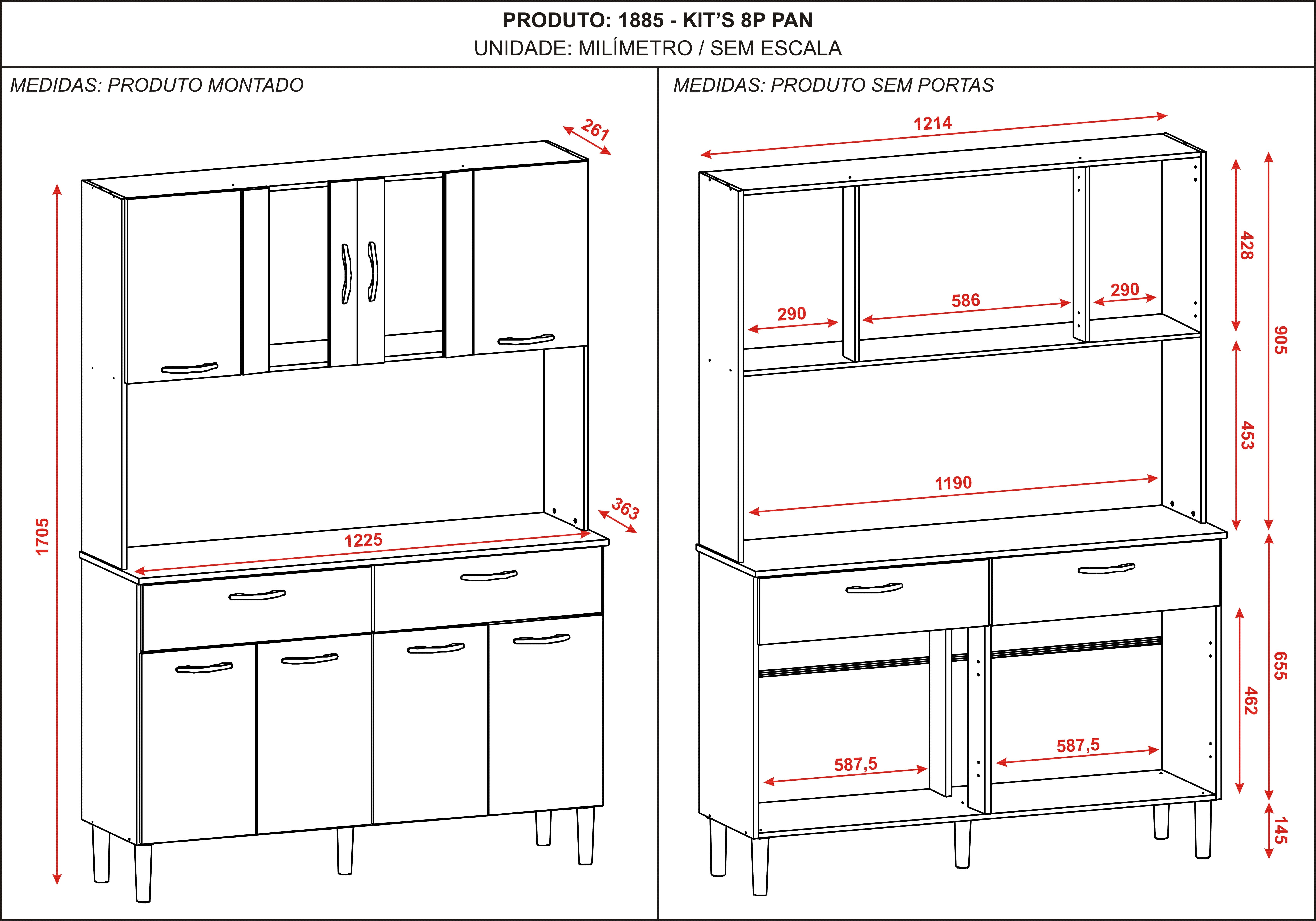 PRODUTO: 1885 - KIT'S 8P PAN
UNIDADE: MILÍMETRO / SEM ESCALA

MEDIDAS: PRODUTO MONTADO

261
1705
363
1225

MEDIDAS: PRODUTO SEM PORTAS

1214
428
905
290
586
290
453
1190
655
462
587,5
587,5
145