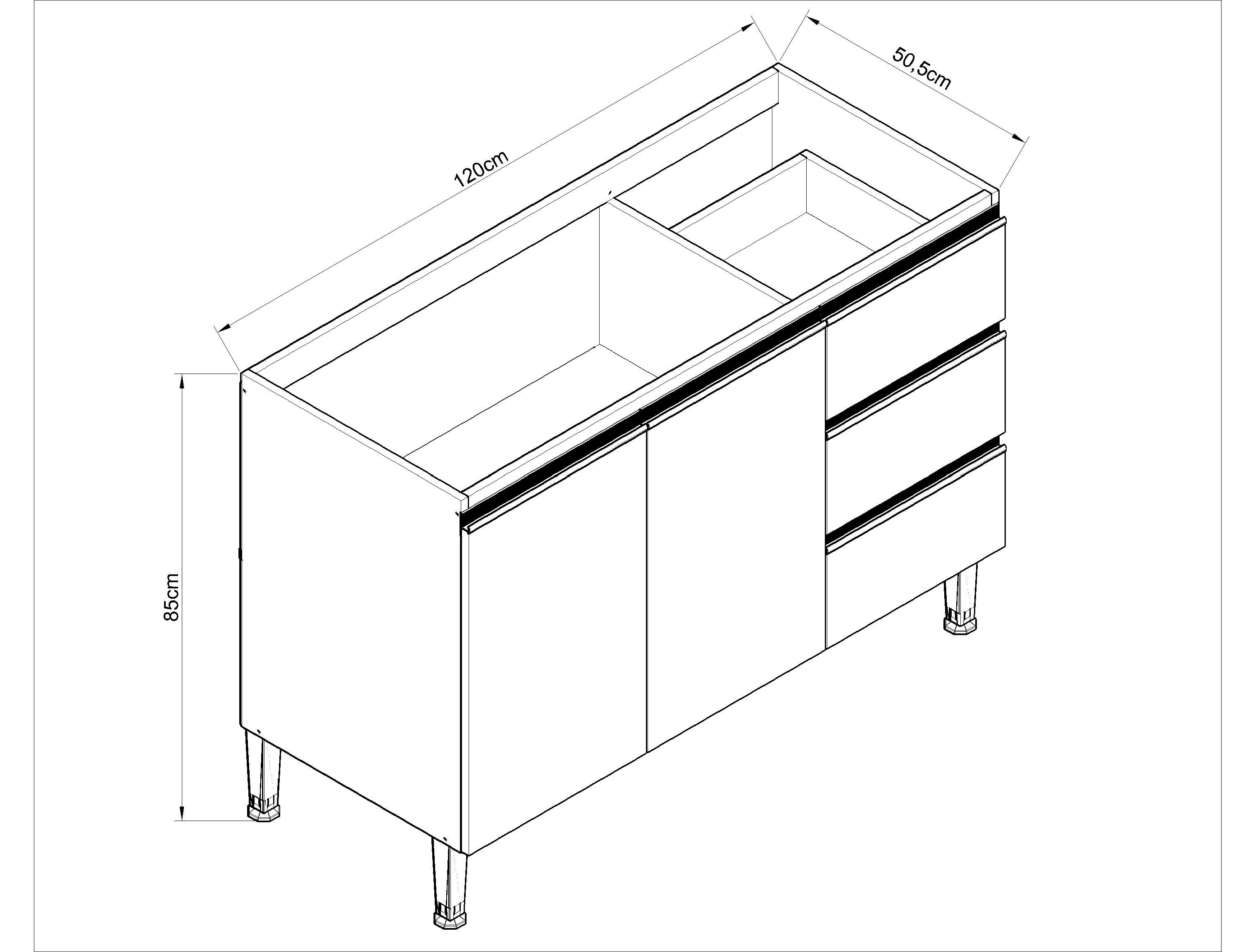 120cm

50,5cm

85cm